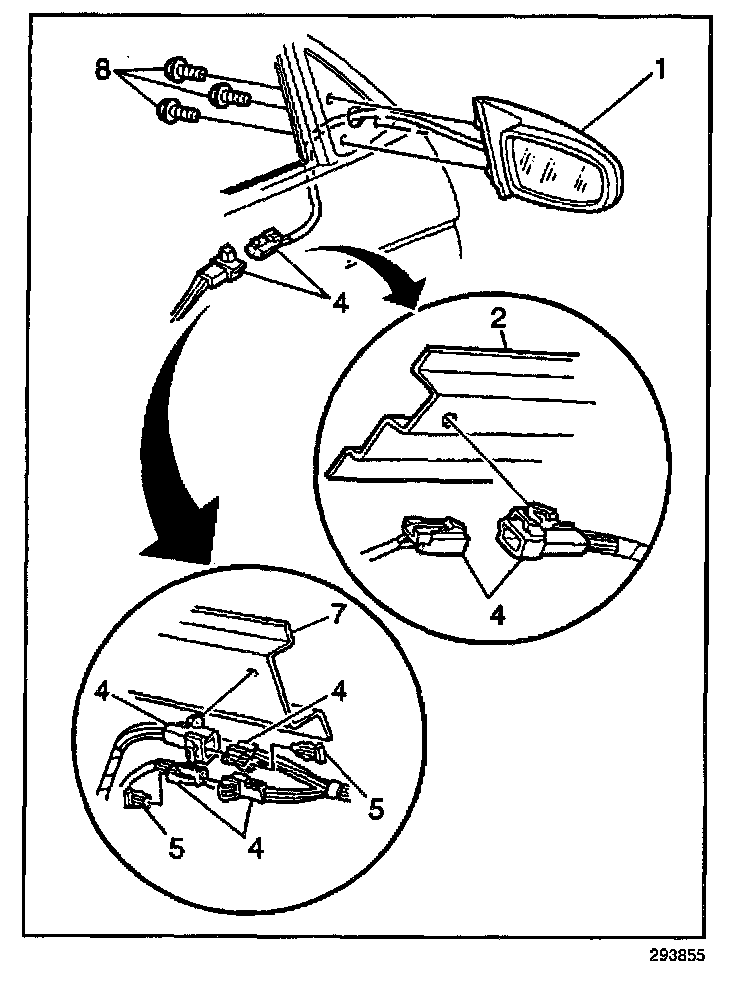 8
1
4
2
4
7
4
4
5
5
4
293855