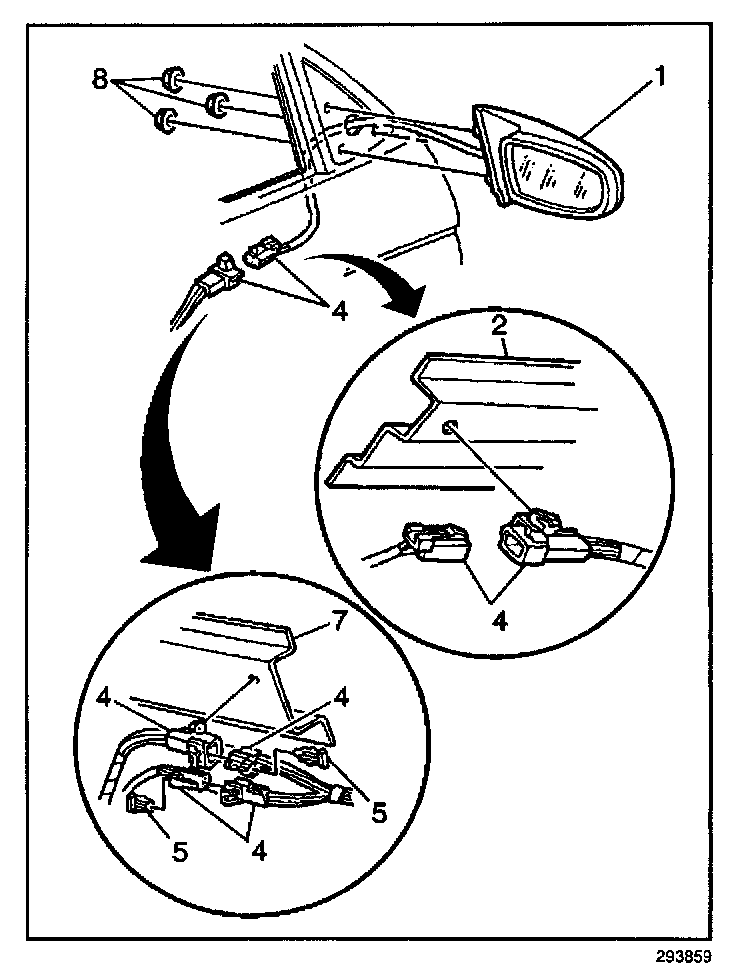 8
1
4
2
4
7
4
4
5
5
4
293859