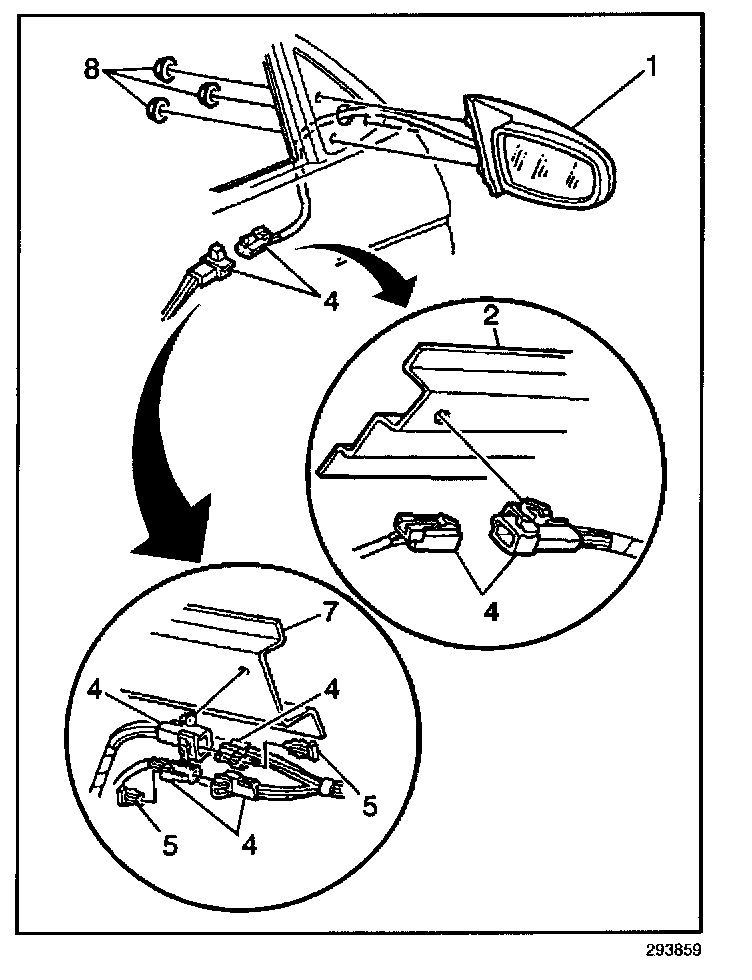 8
1
4
2
4
7
4
4
5
5
4
293859