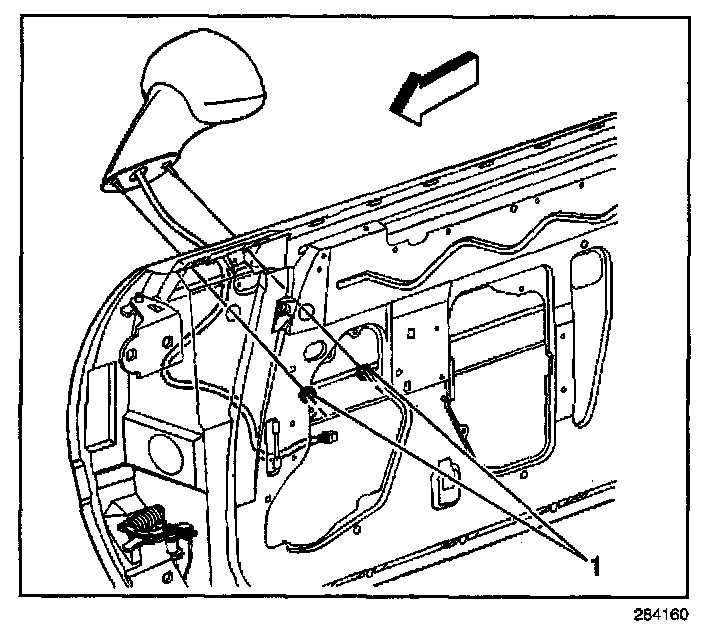 1

284160