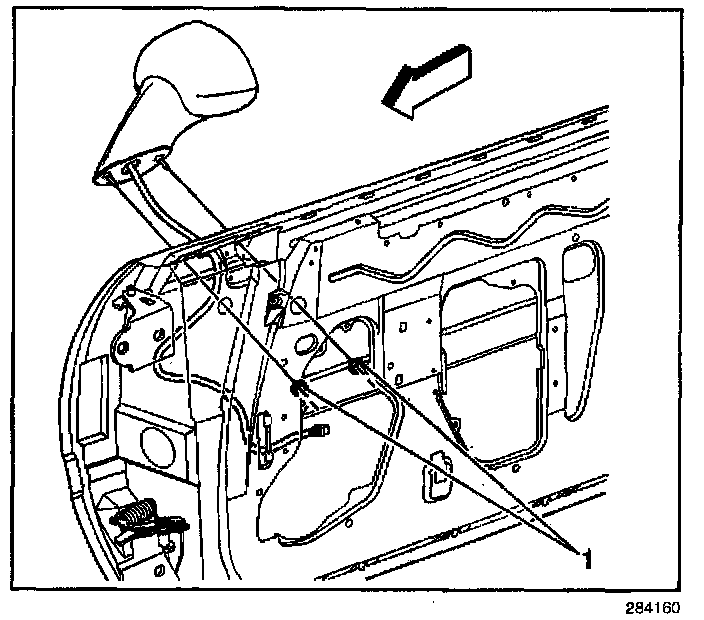 1

284160