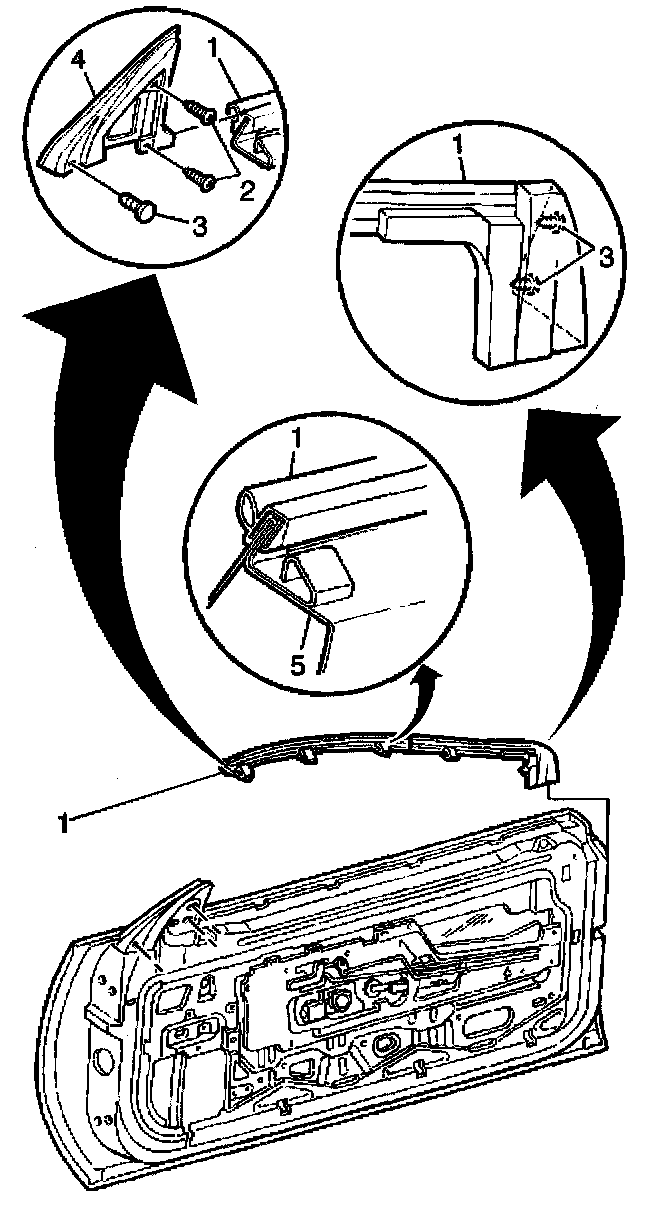 4
1
2
3
1
3
1
5
1