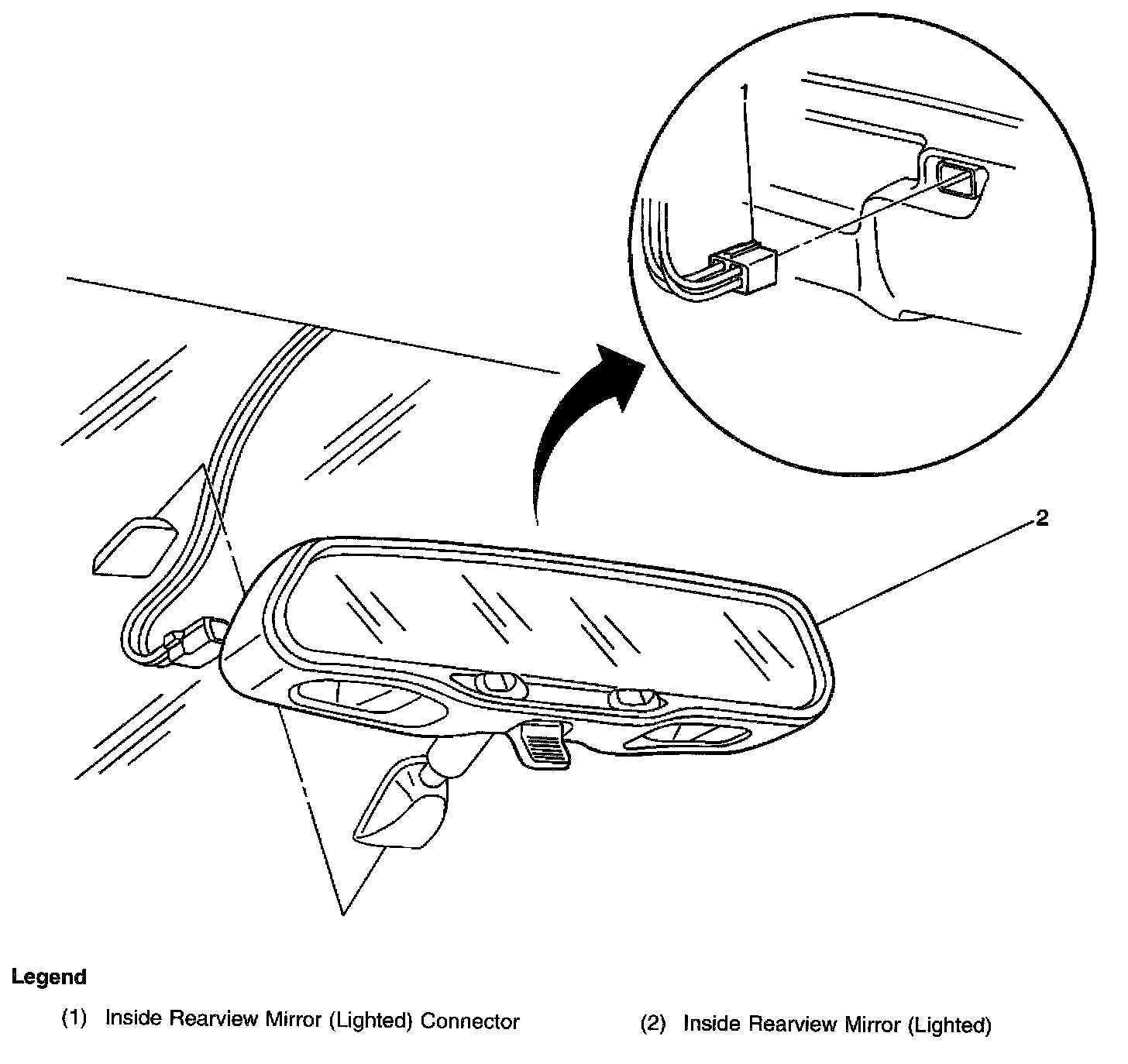 1

2

Legend

(1) Inside Rearview Mirror (Lighted) Connector

(2) Inside Rearview Mirror (Lighted)