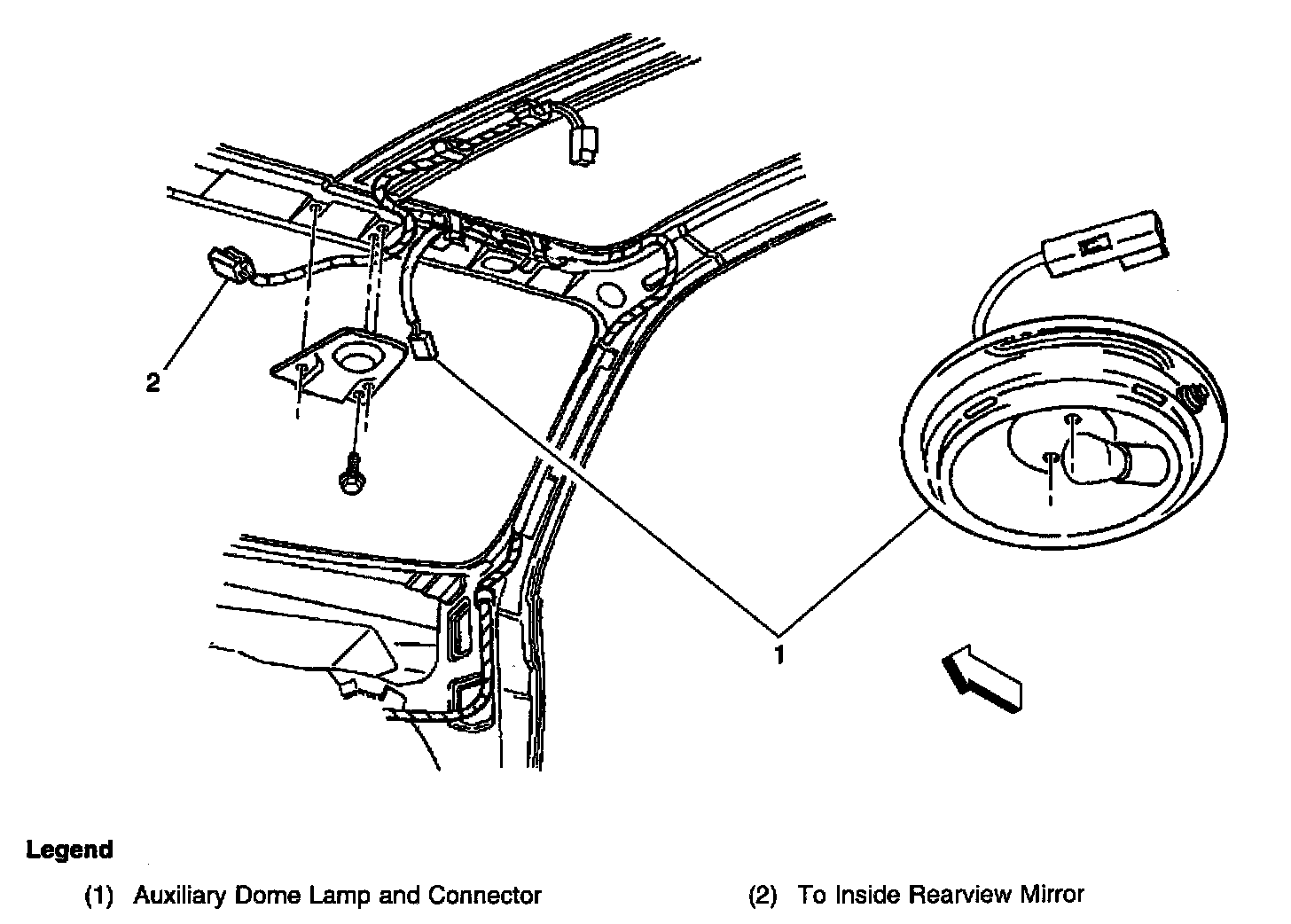 2

1

Legend

(1) Auxiliary Dome Lamp and Connector

(2) To Inside Rearview Mirror