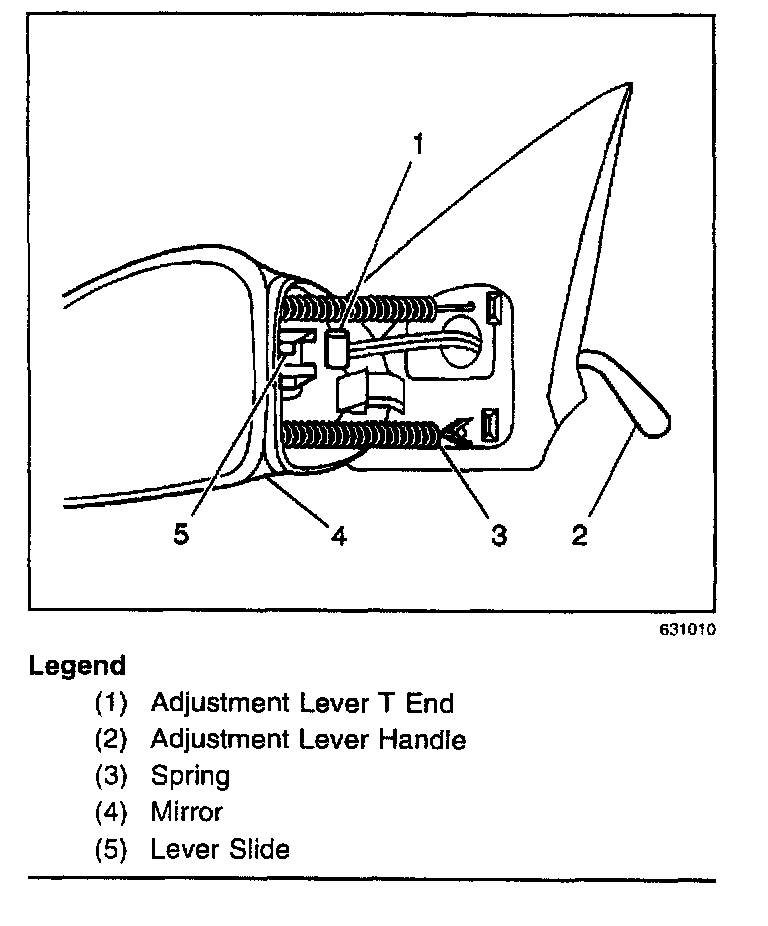 1

5

4

3

2

631010

Legend

(1) Adjustment Lever T End

(2) Adjustment Lever Handle

(3) Spring

(4) Mirror

(5) Lever Slide