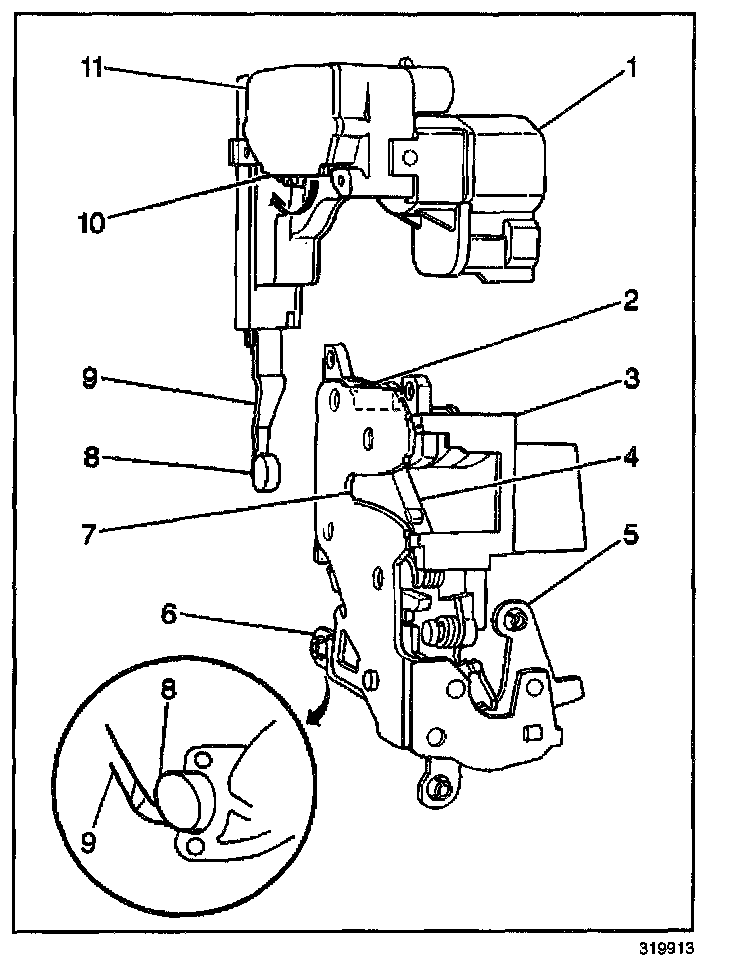 11
1
10
2
9
3
8
4
7
5
6
8
9
319913