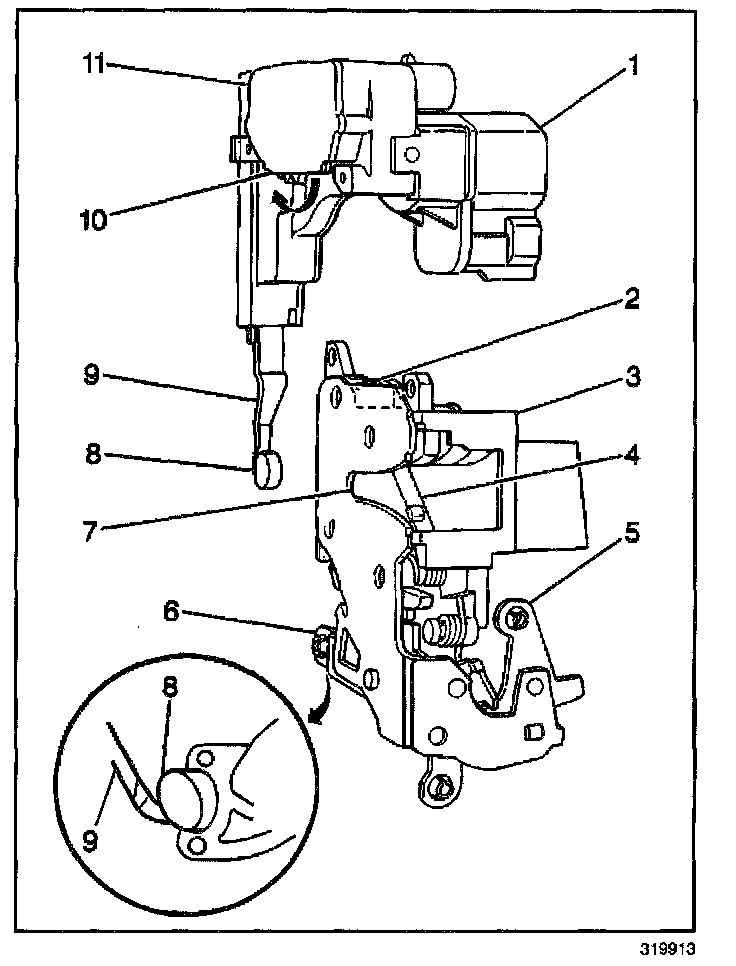 11
1
10
2
9
3
8
4
7
5
6
8
9
319913