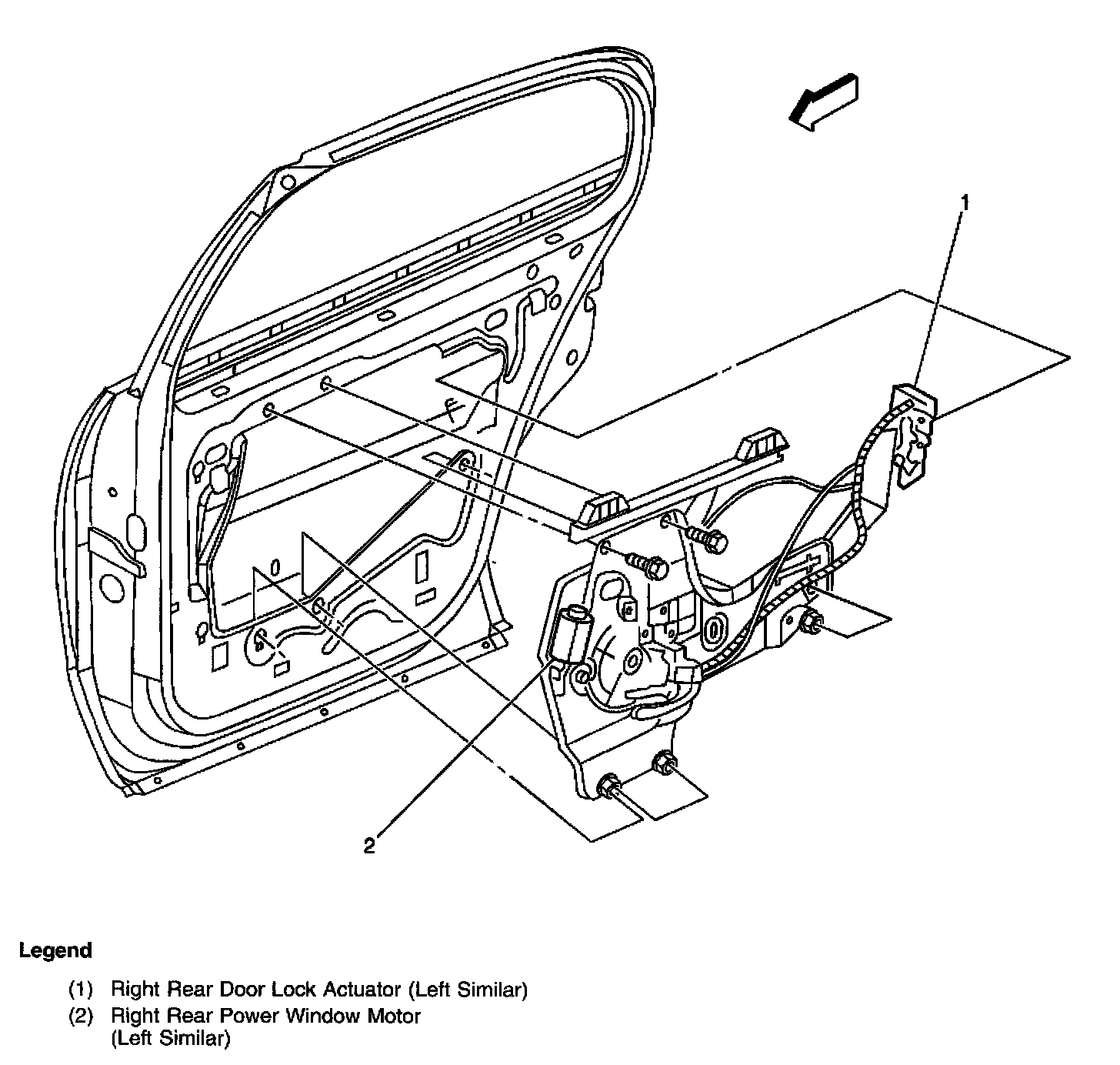 1

2

Legend

(1) Right Rear Door Lock Actuator (Left Similar)
(2) Right Rear Power Window Motor (Left Similar)