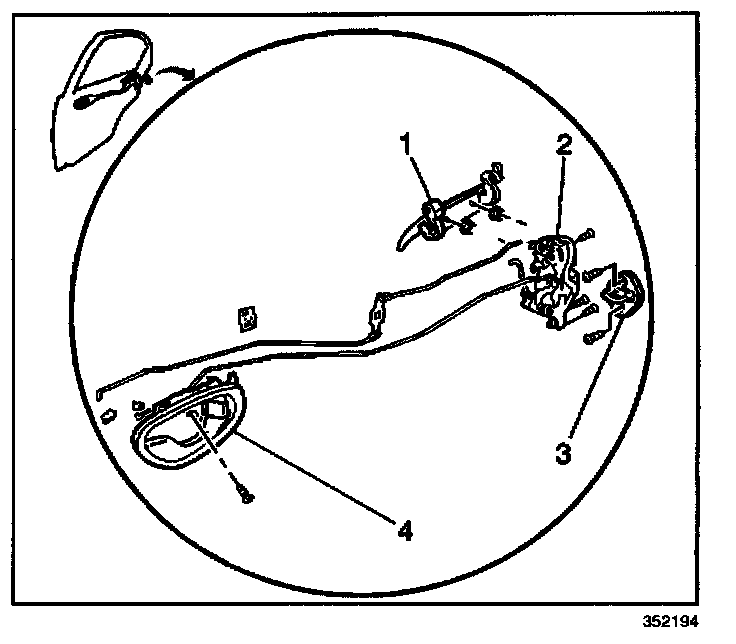 1
2
3
4
352194