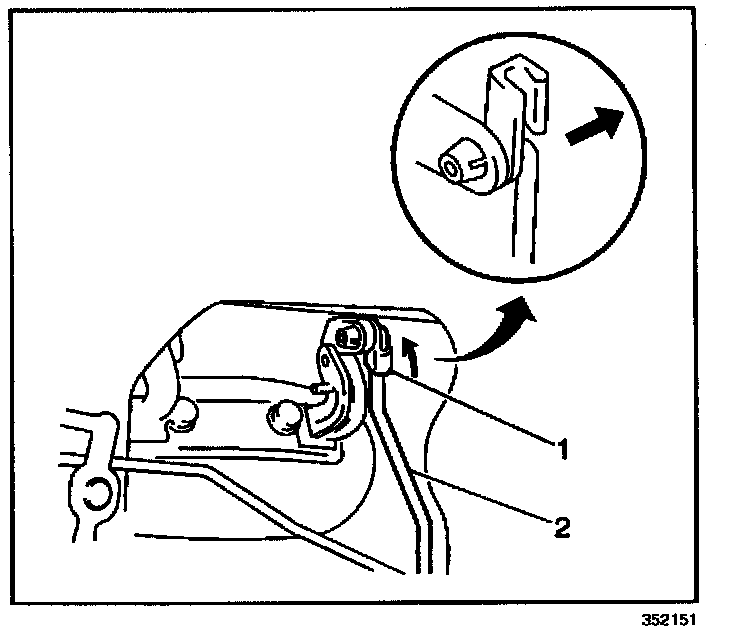 1
2
352151