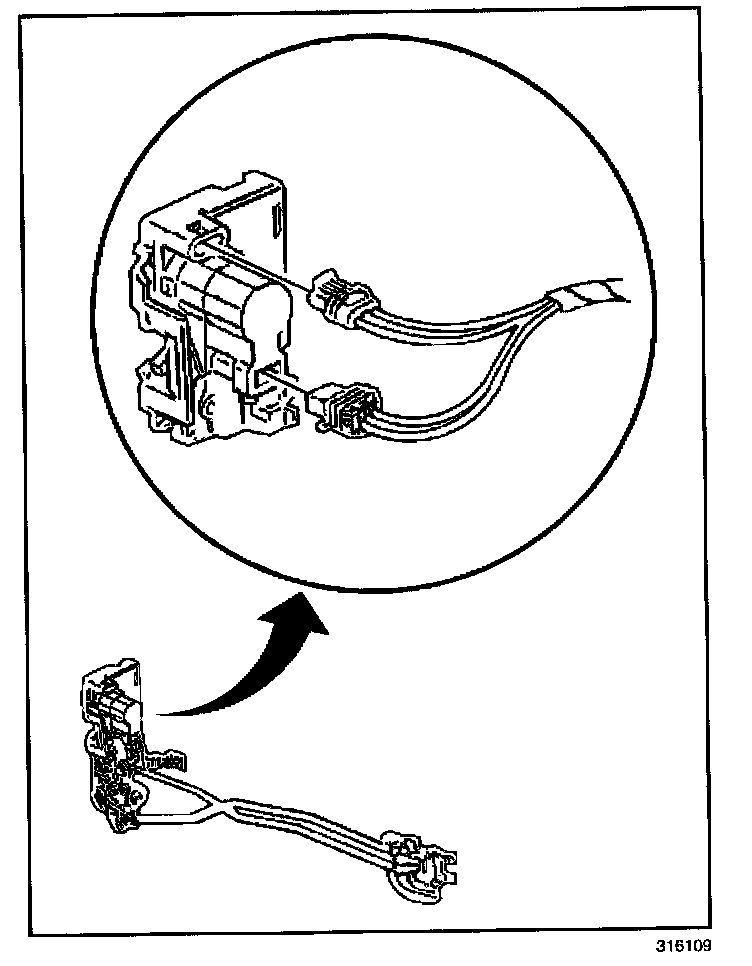 316109