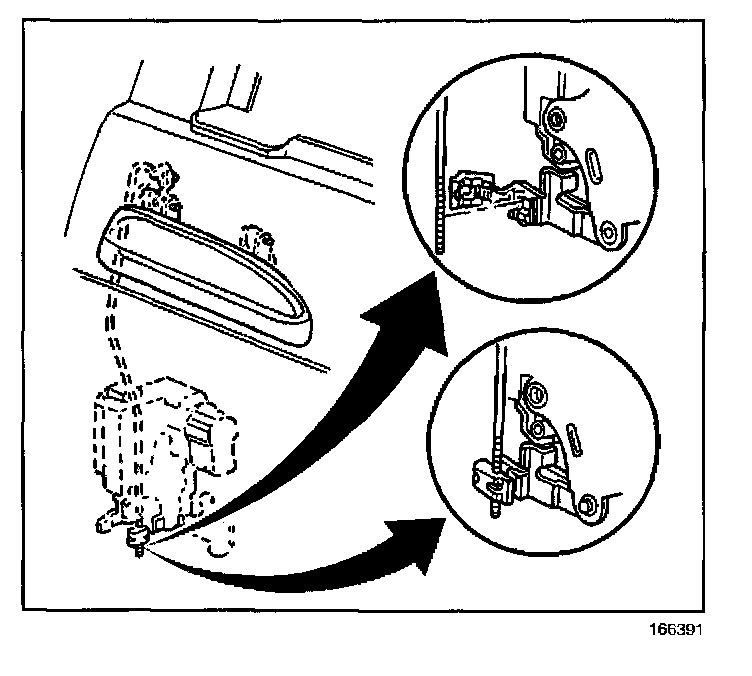 166391