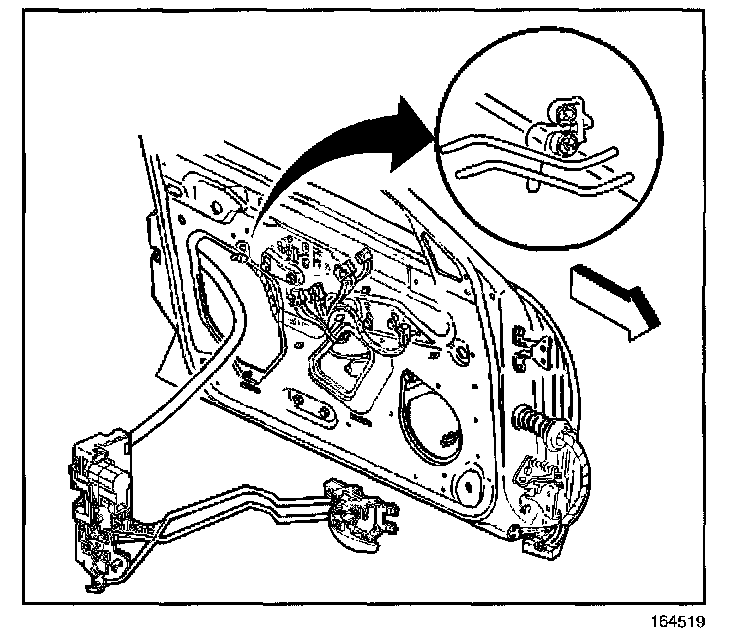 164519