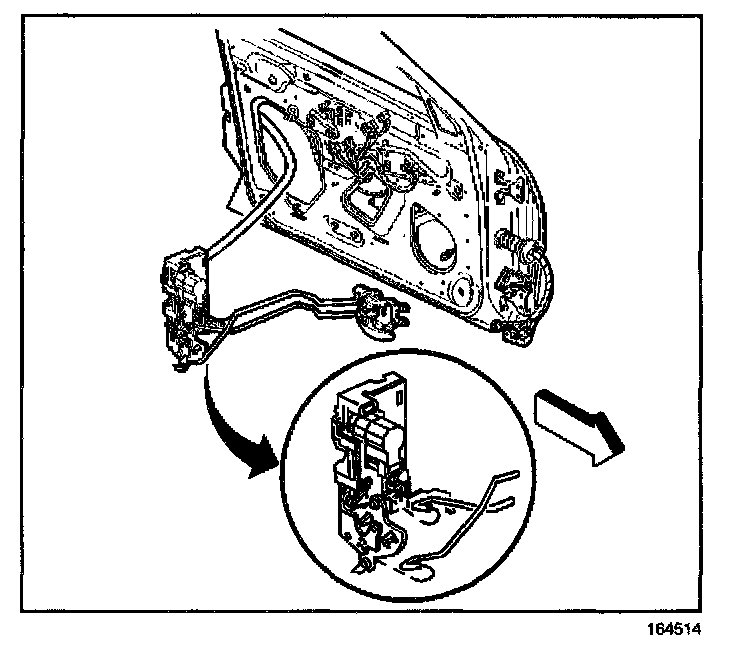 164514