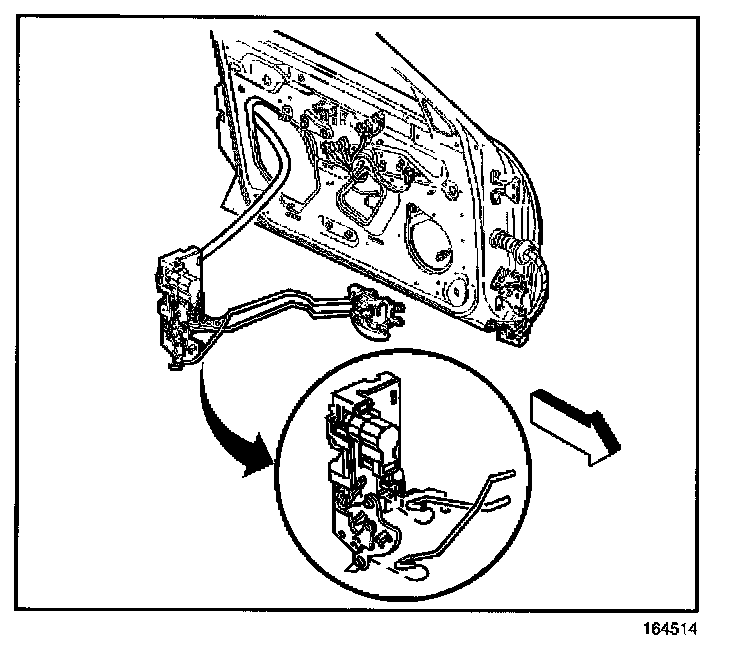 164514