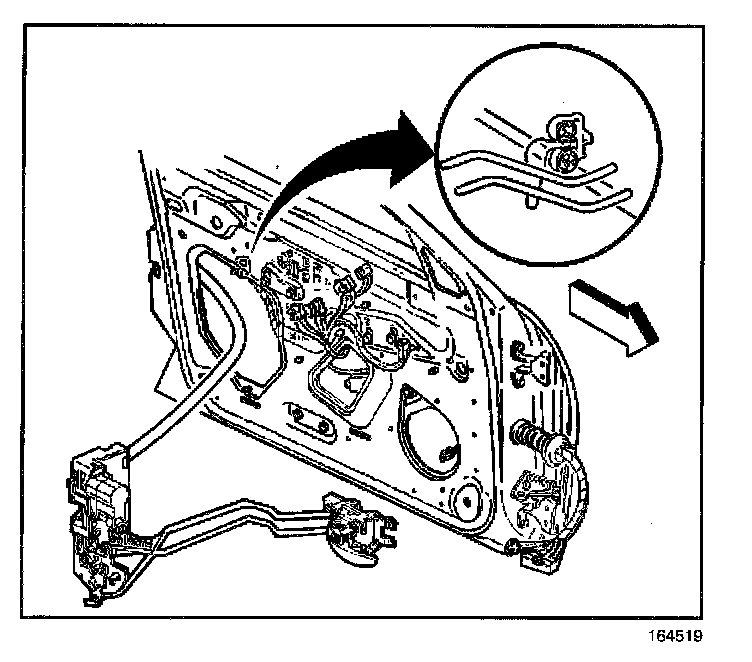 164519