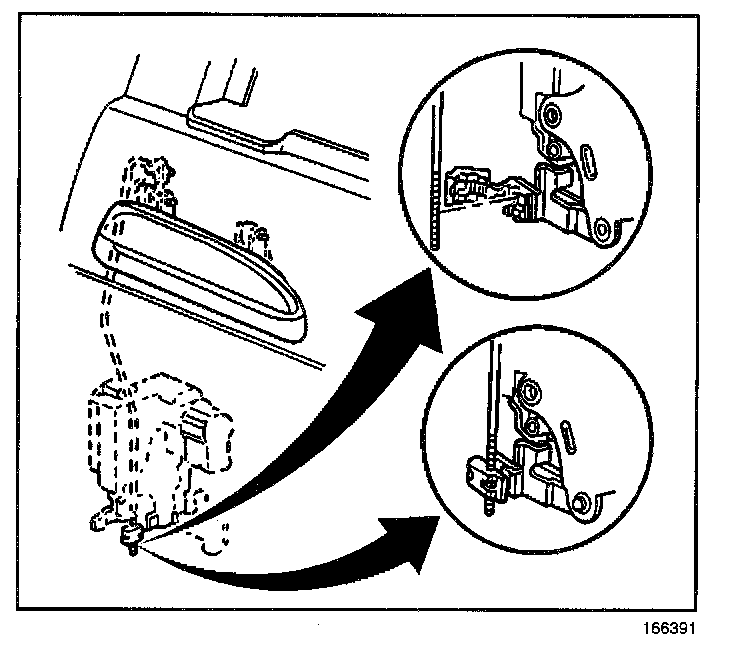 166391