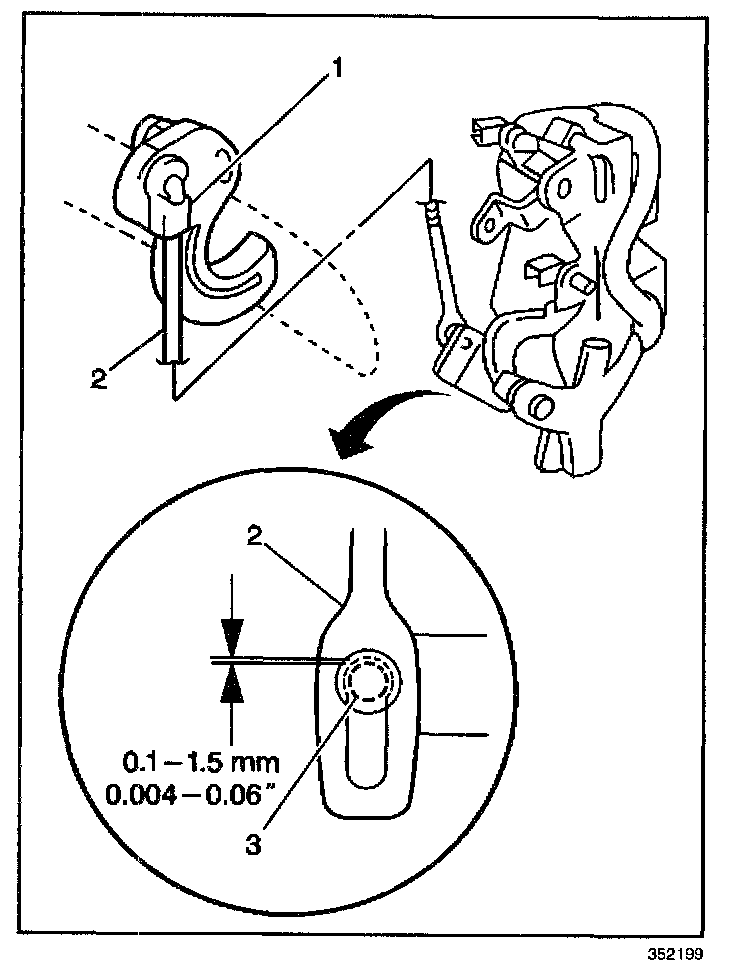 1

2

2

0.1 – 1.5 mm
0.004 – 0.06"

3

352199