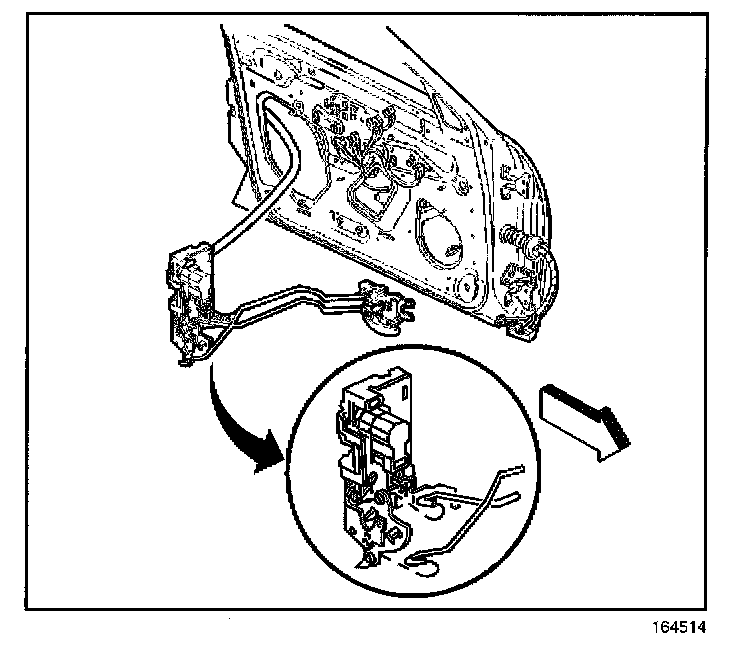 164514