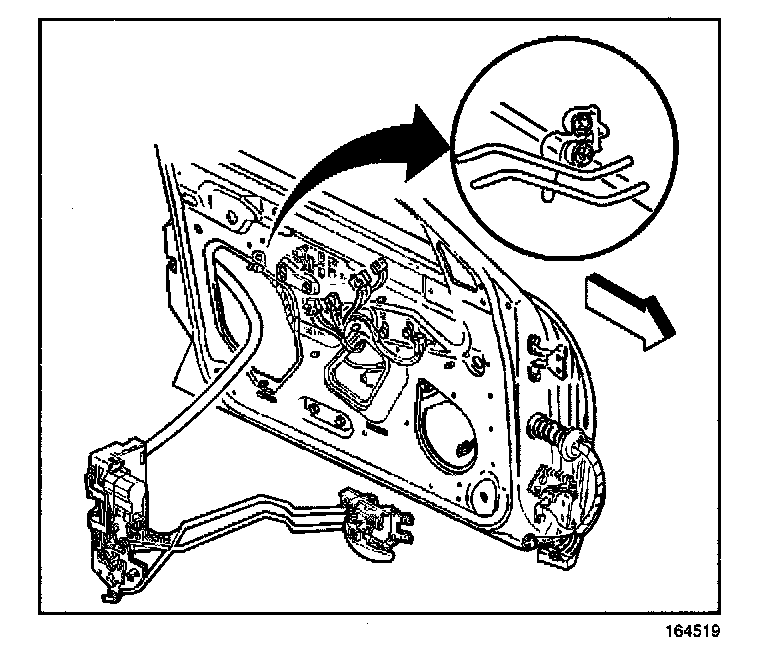 164519