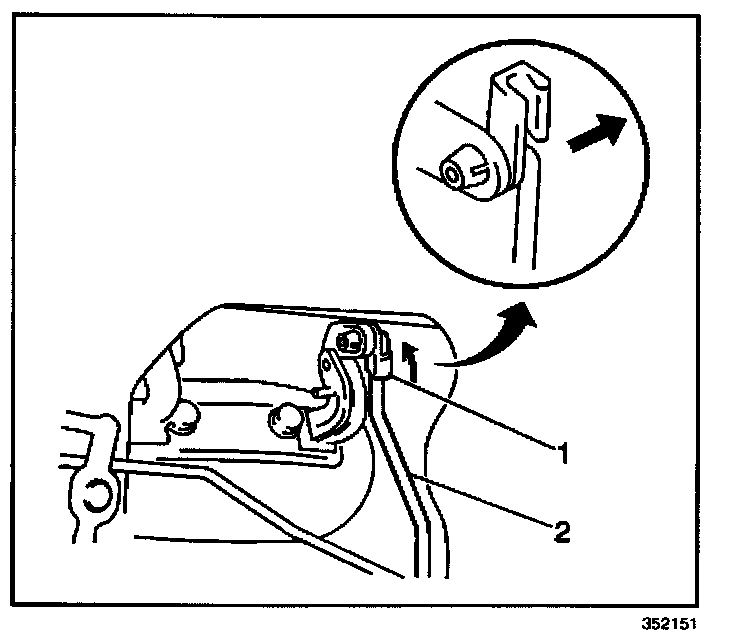 1

2

352151