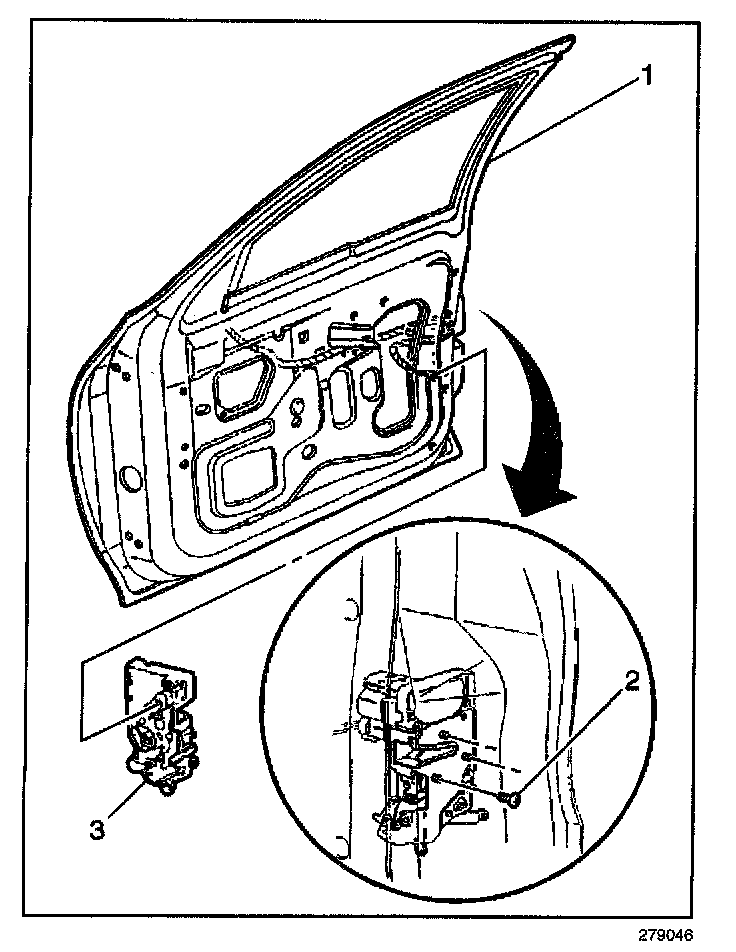 1

2

3

279046