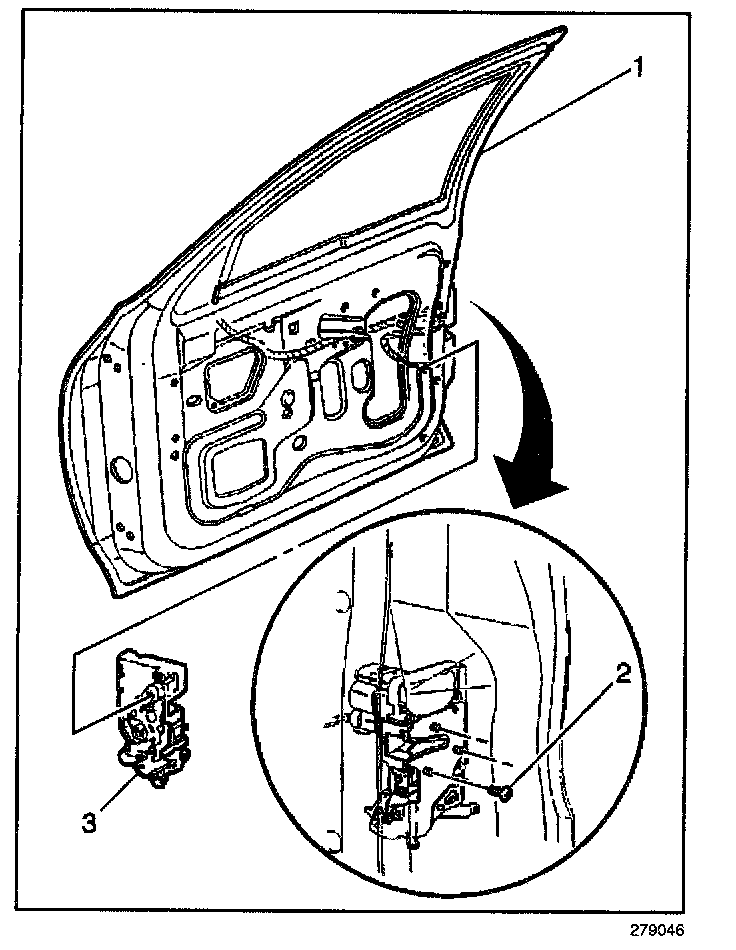 1

2

3

279046