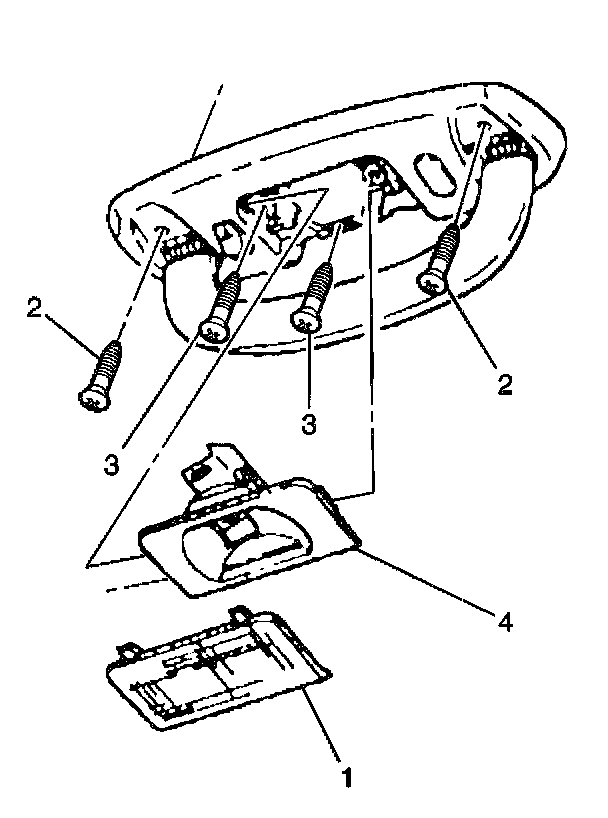 2
2
3
3
4
1