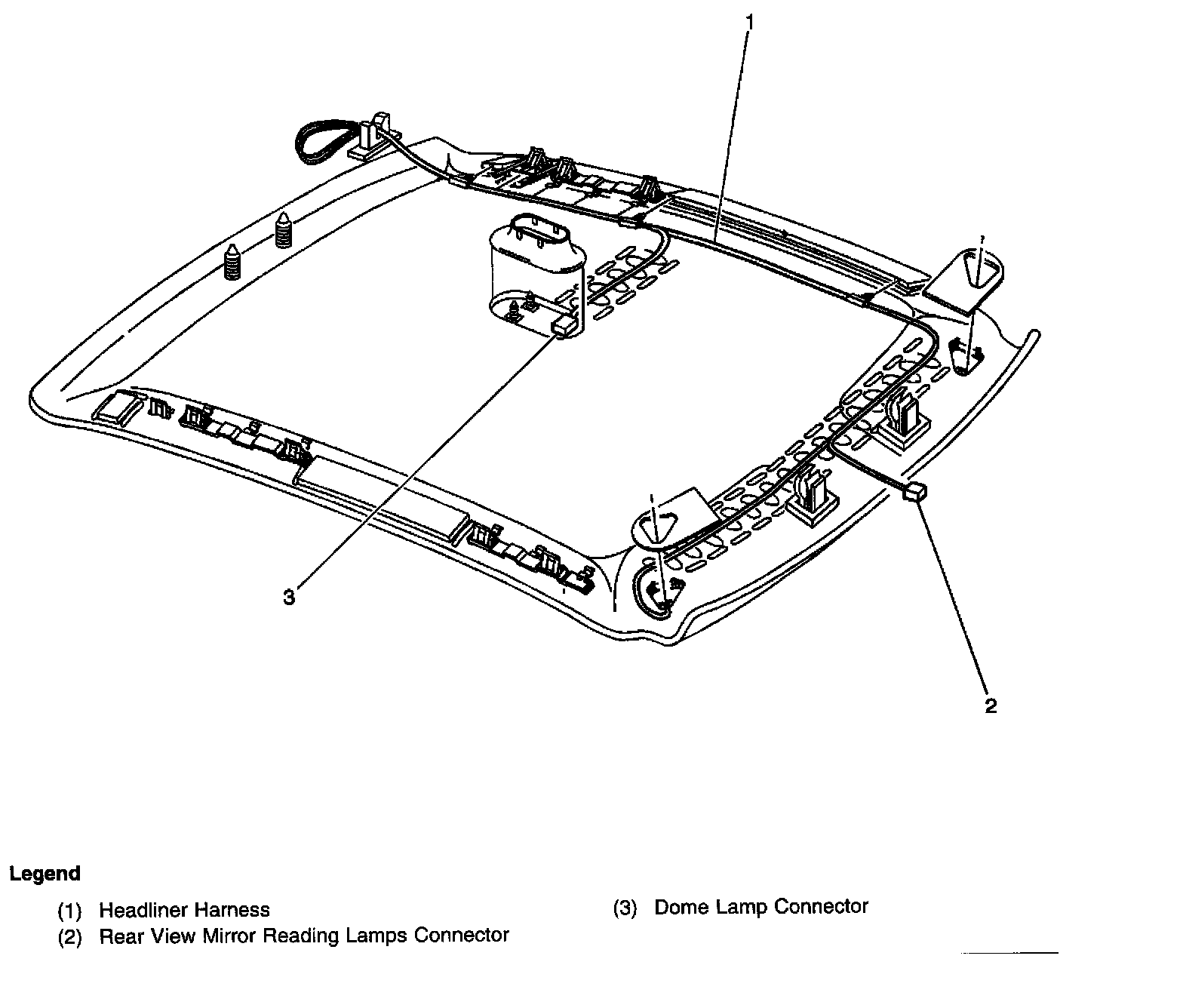 1

3

2

Legend

(1) Headliner Harness
(2) Rear View Mirror Reading Lamps Connector

(3) Dome Lamp Connector