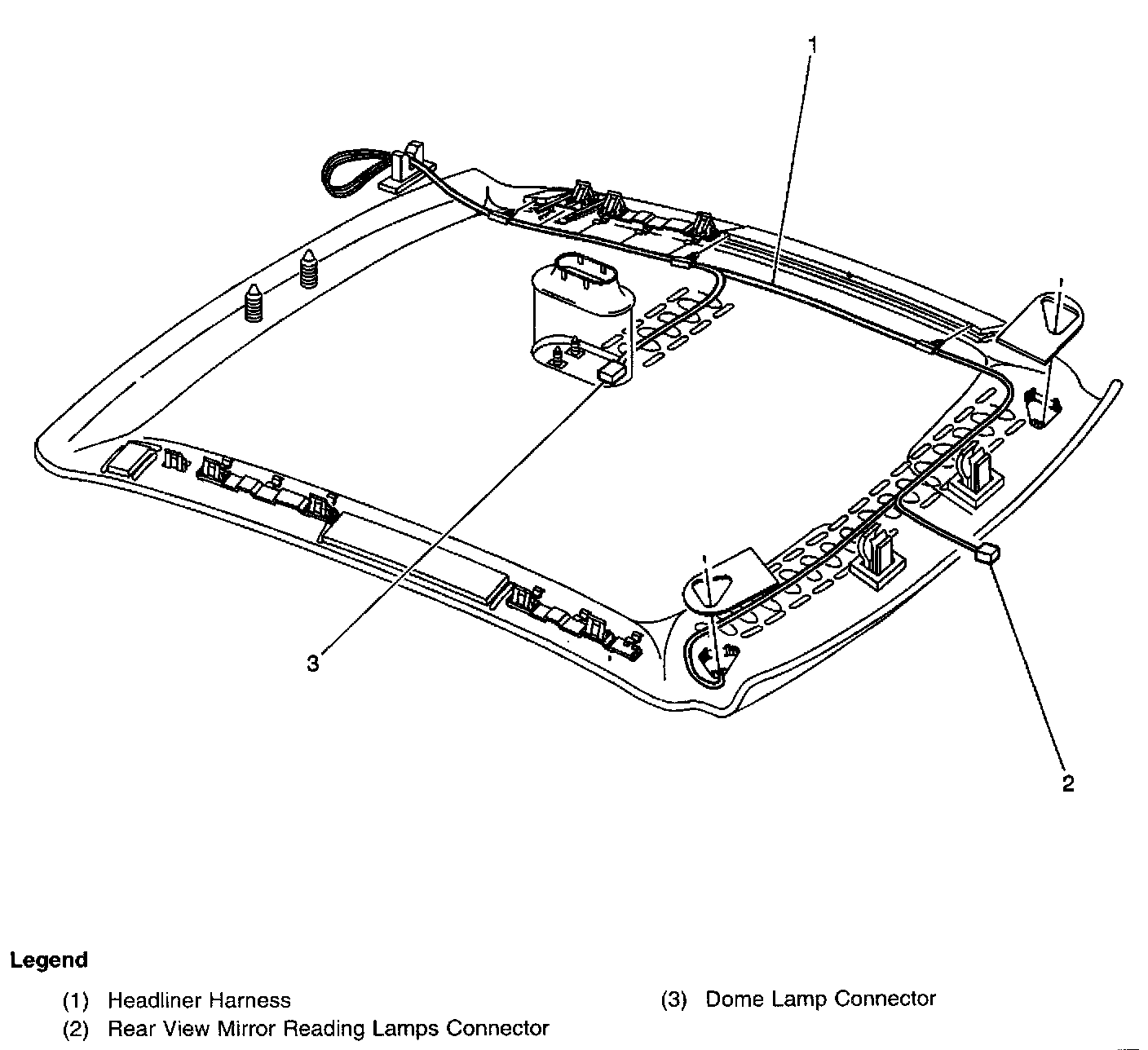 1

3

2

Legend

(1) Headliner Harness
(2) Rear View Mirror Reading Lamps Connector

(3) Dome Lamp Connector