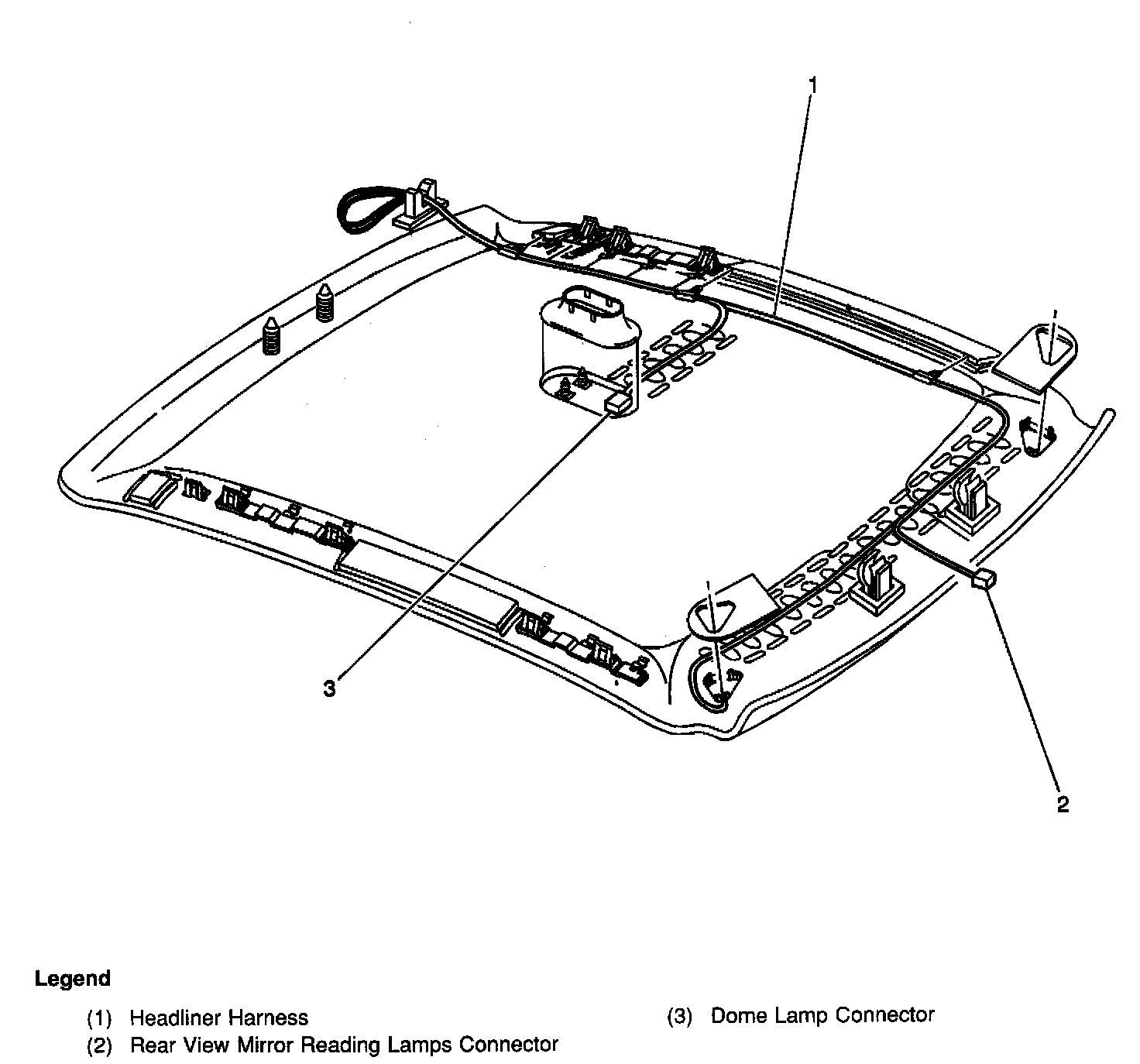 1

3

2

Legend

(1) Headliner Harness
(2) Rear View Mirror Reading Lamps Connector
(3) Dome Lamp Connector