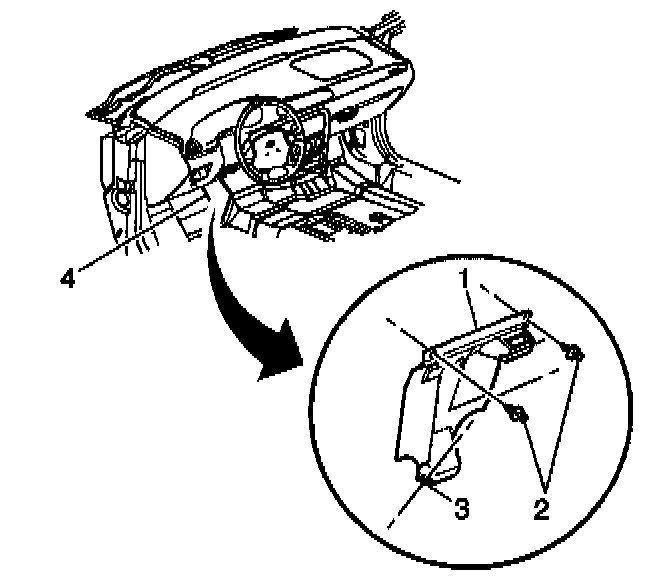 4
1
3
2