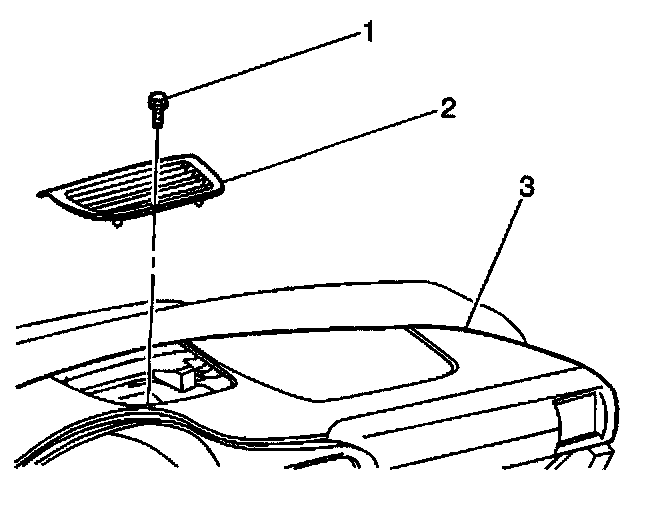 1
2
3