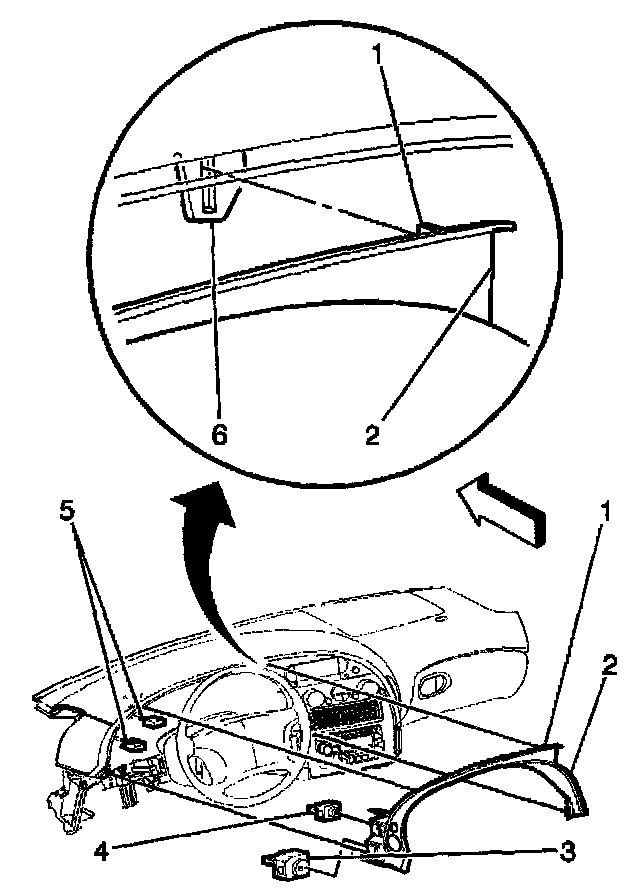 1
6
2
5
1
2
4
3