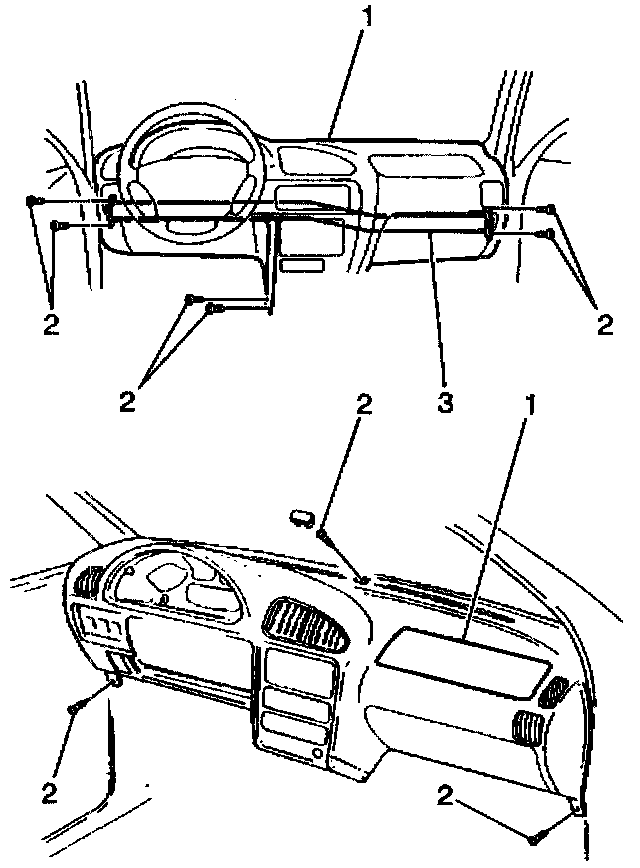 1
2
2
2
3
2
1
2
2