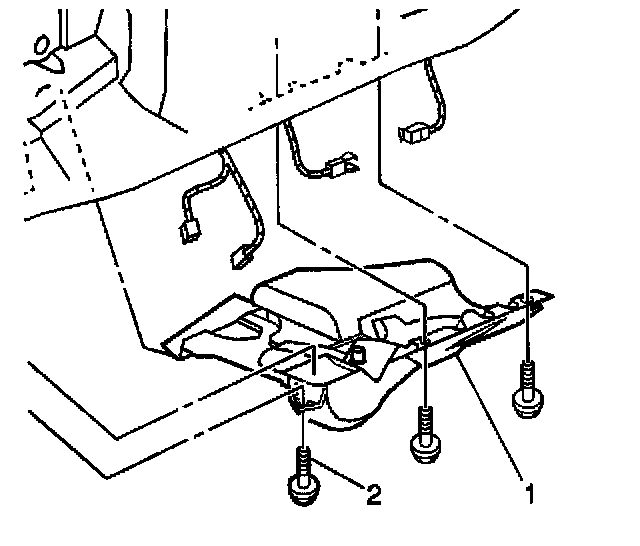 2
1