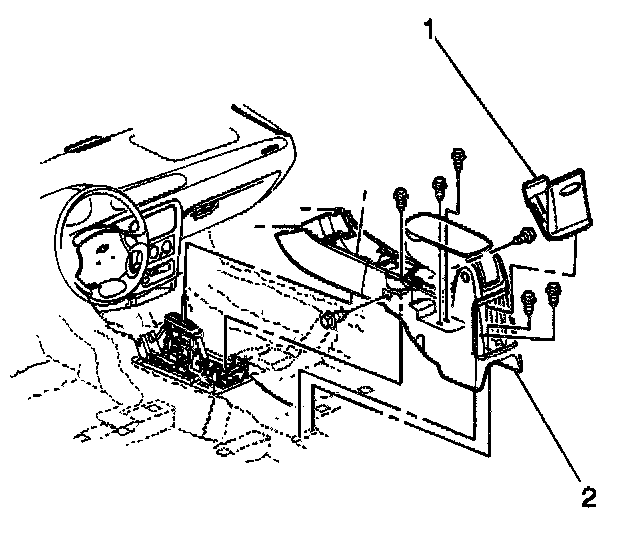 1

2