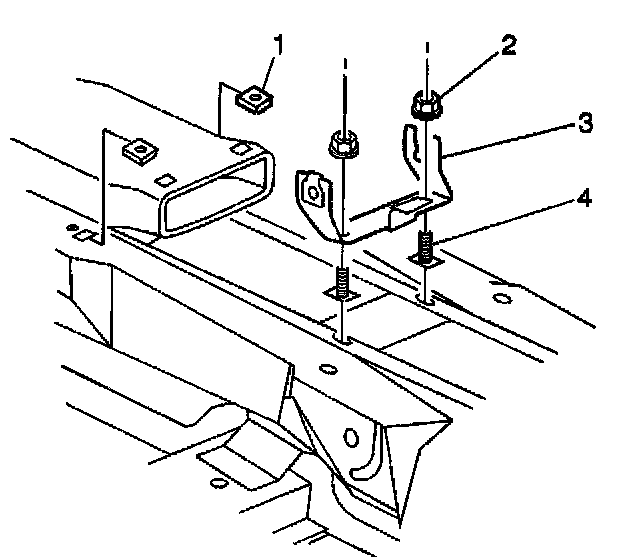 1
2
3
4