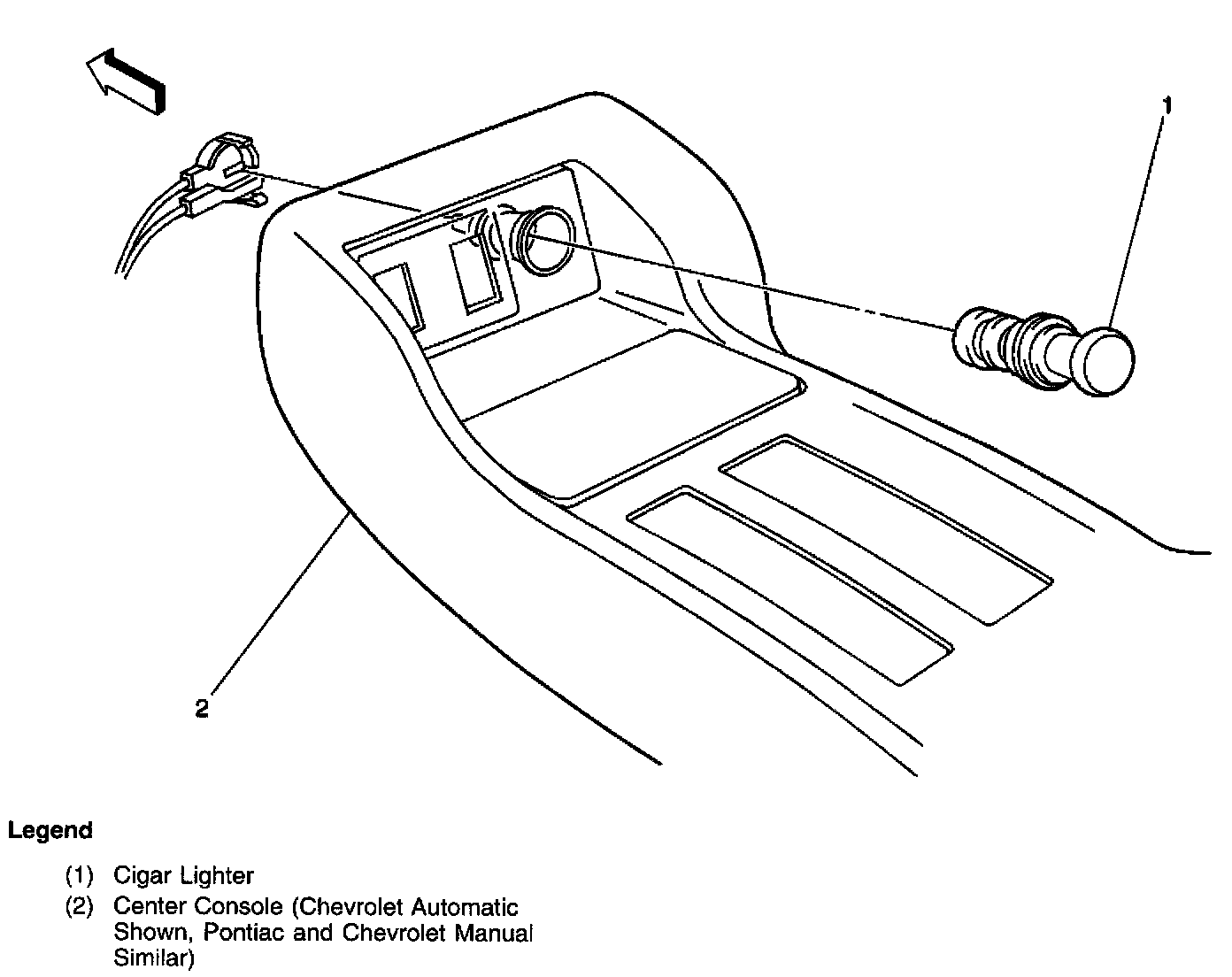 1

2

Legend

(1) Cigar Lighter

(2) Center Console (Chevrolet Automatic Shown, Pontiac and Chevrolet Manual Similar)