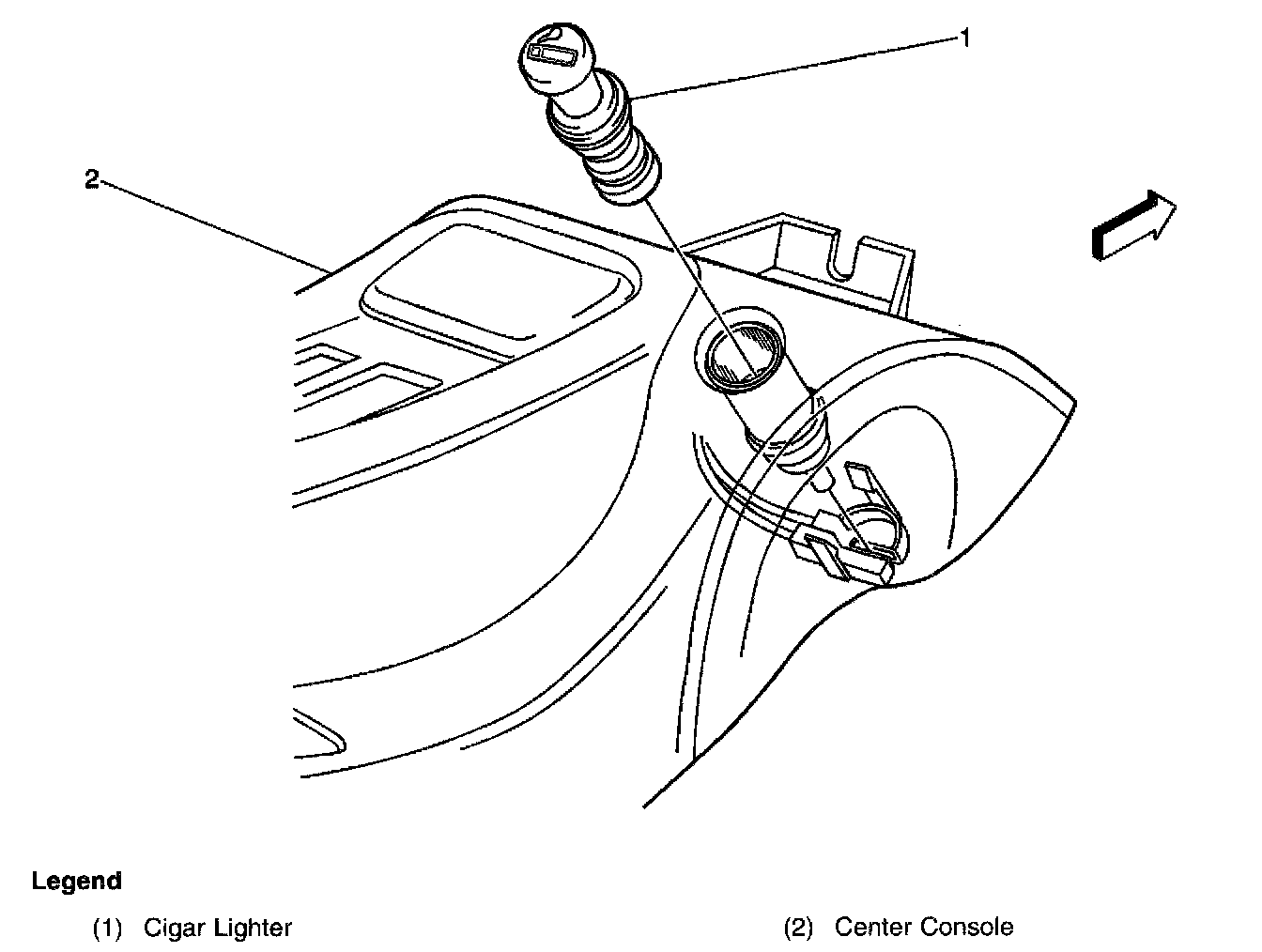 1

2

Legend

(1) Cigar Lighter

(2) Center Console