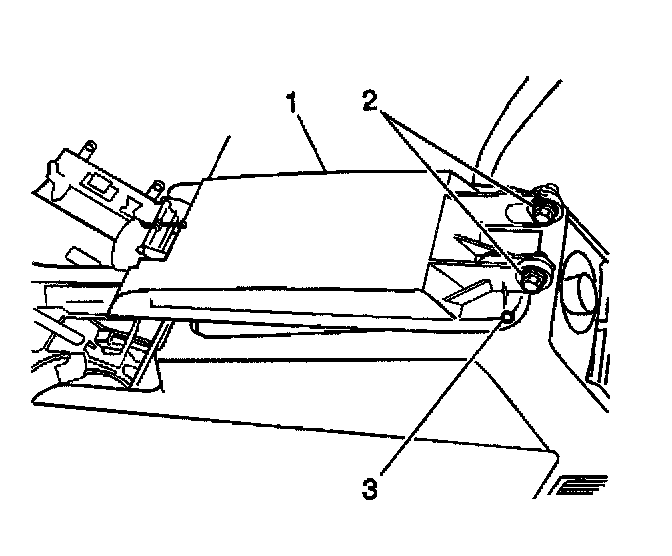 1
2
3