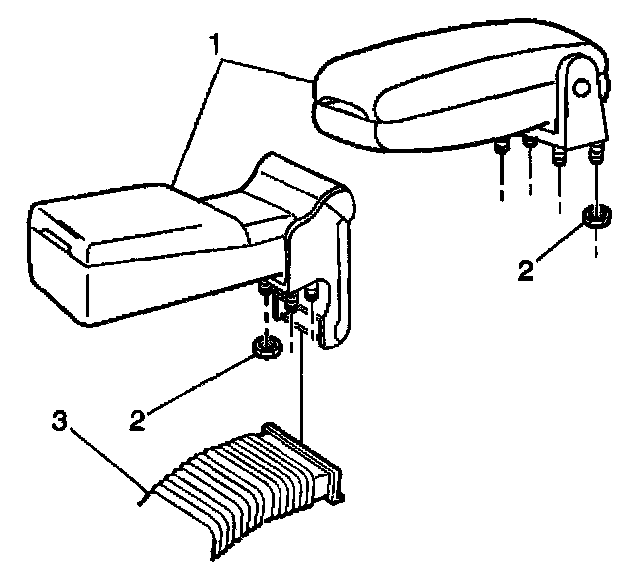 1
2
2
3