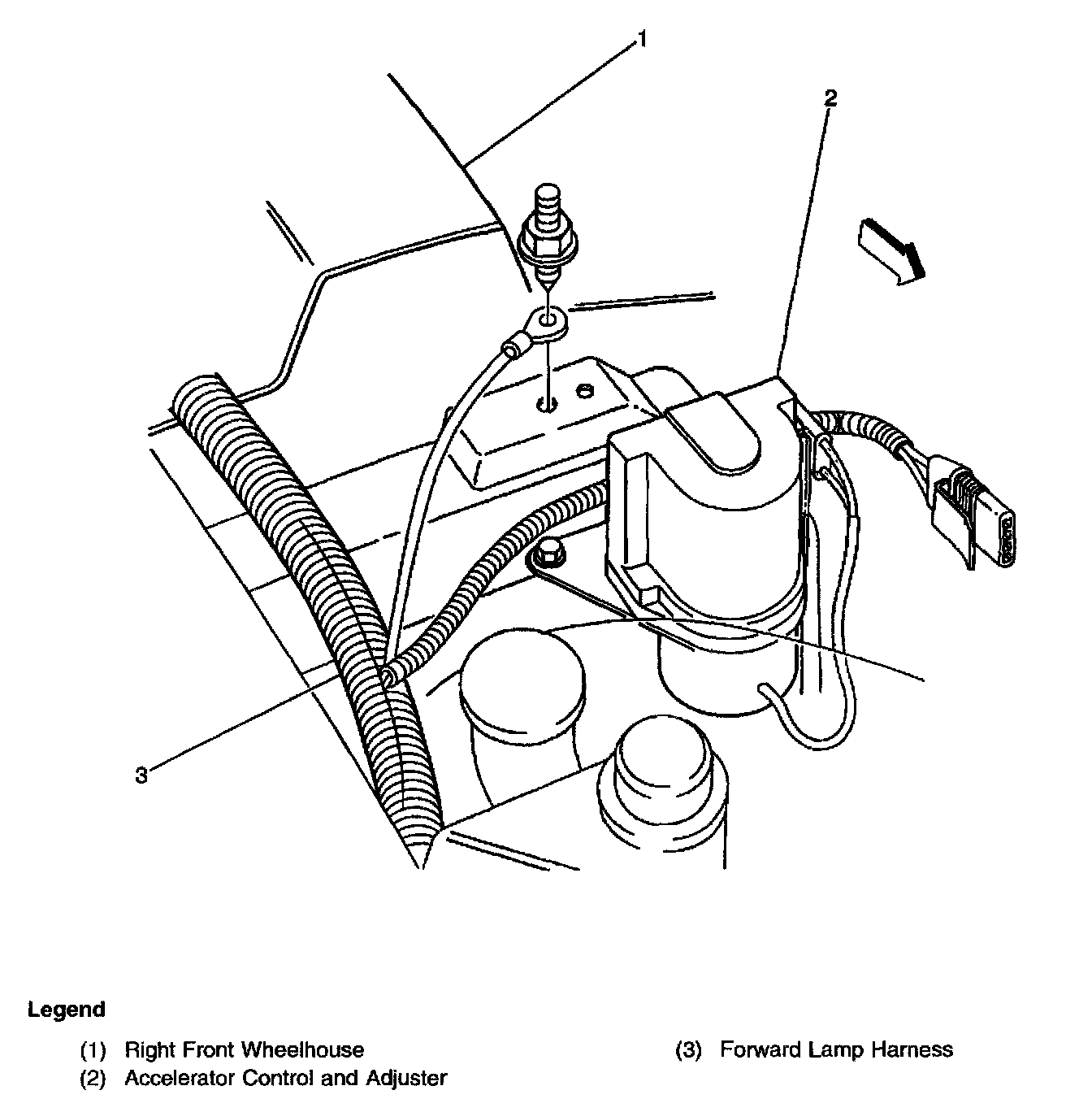 1

2

3

Legend

(1) Right Front Wheelhouse

(2) Accelerator Control and Adjuster

(3) Forward Lamp Harness