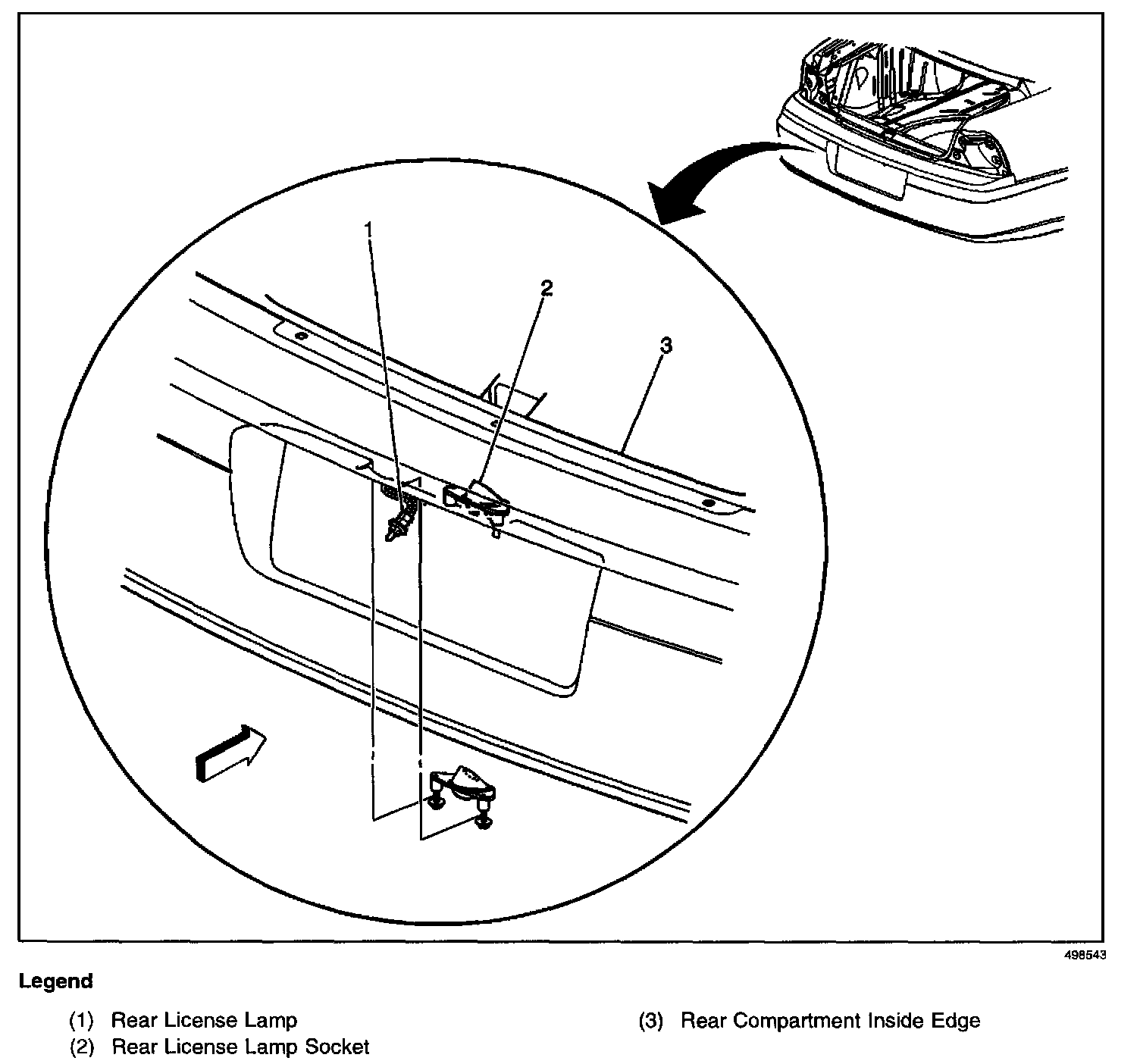 1

2

3

498543

Legend

(1) Rear License Lamp
(2) Rear License Lamp Socket

(3) Rear Compartment Inside Edge