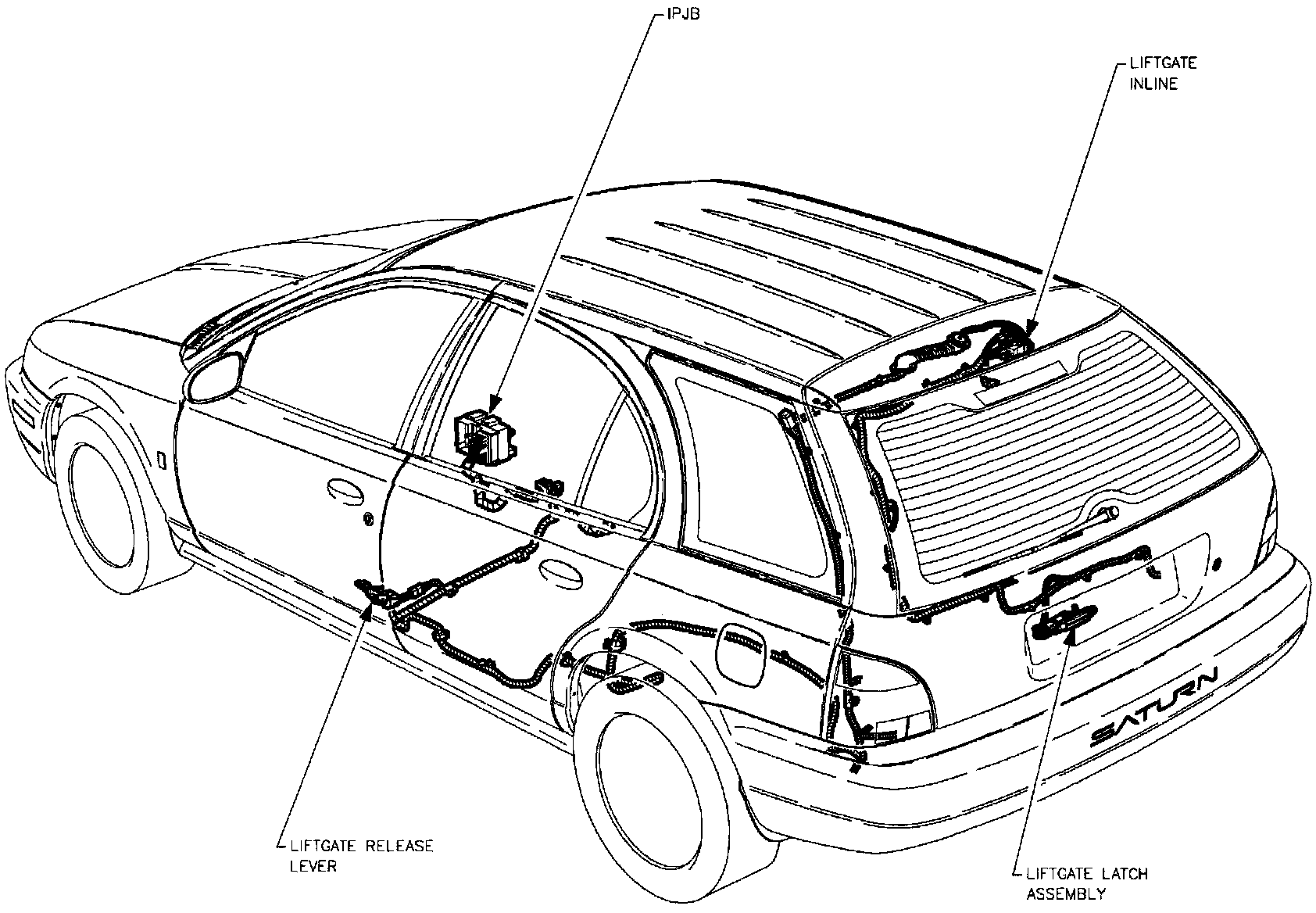 IPJB

LIFTGATE INLINE

SATURN

LIFTGATE RELEASE LEVER

LIFTGATE LATCH ASSEMBLY