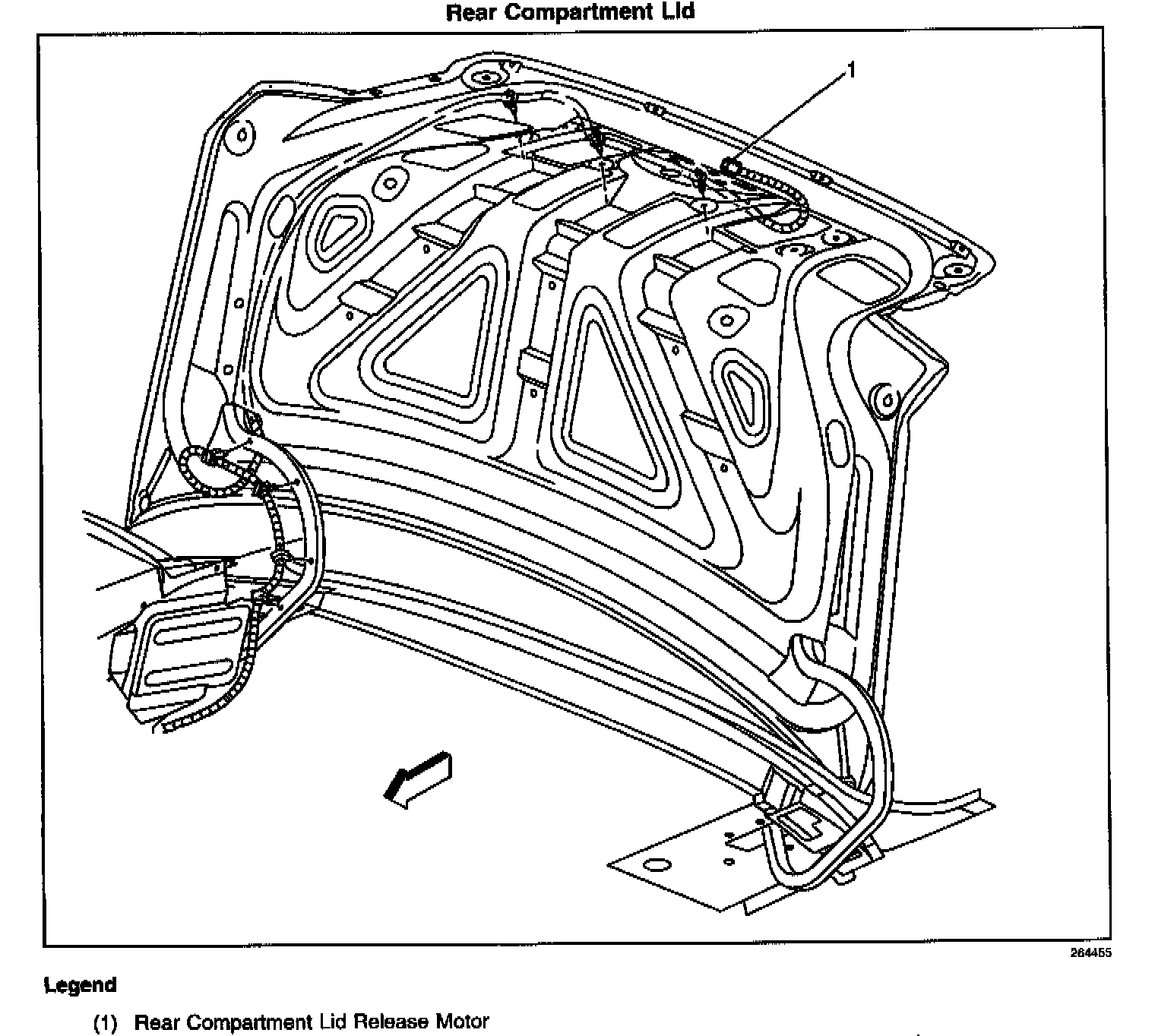 Rear Compartment Lid

1

264455

Legend

(1) Rear Compartment Lid Release Motor