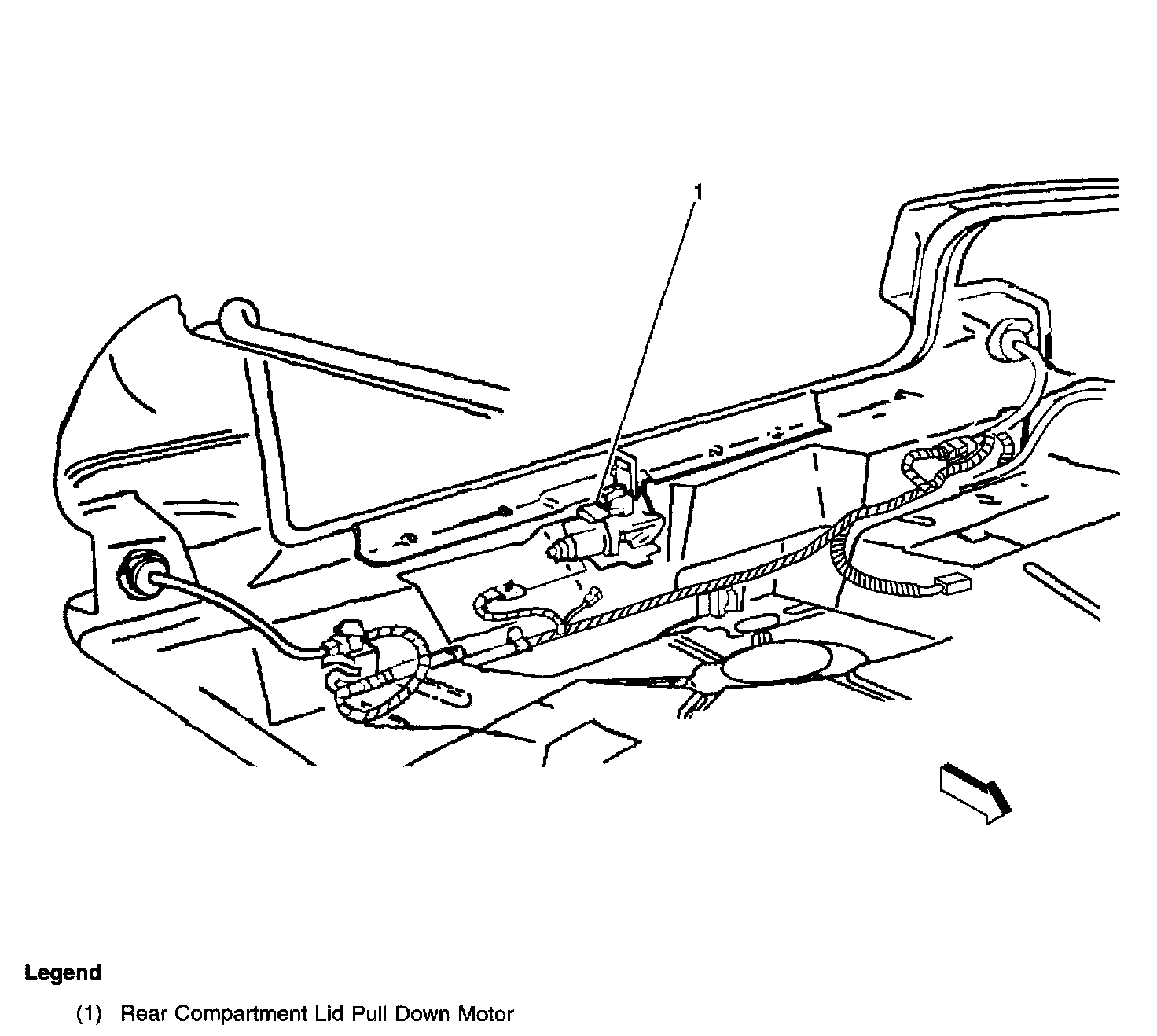 1

Legend

(1) Rear Compartment Lid Pull Down Motor