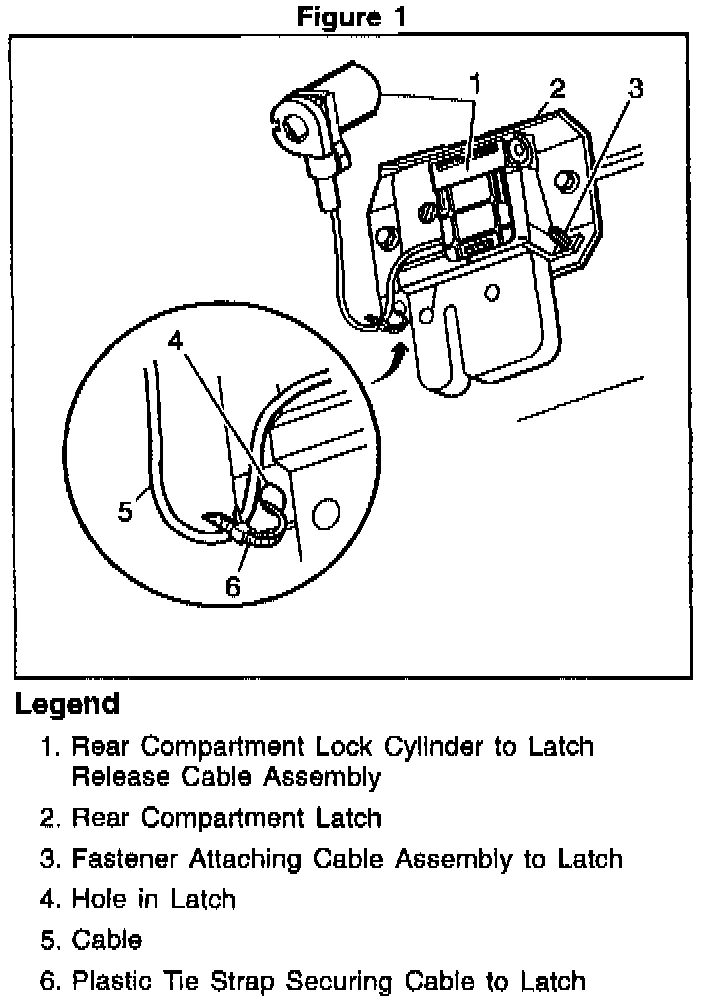 Figure 1

1
2
3
4
5
6

Legend

1. Rear Compartment Lock Cylinder to Latch Release Cable Assembly
2. Rear Compartment Latch
3. Fastener Attaching Cable Assembly to Latch
4. Hole in Latch
5. Cable
6. Plastic Tie Strap Securing Cable to Latch