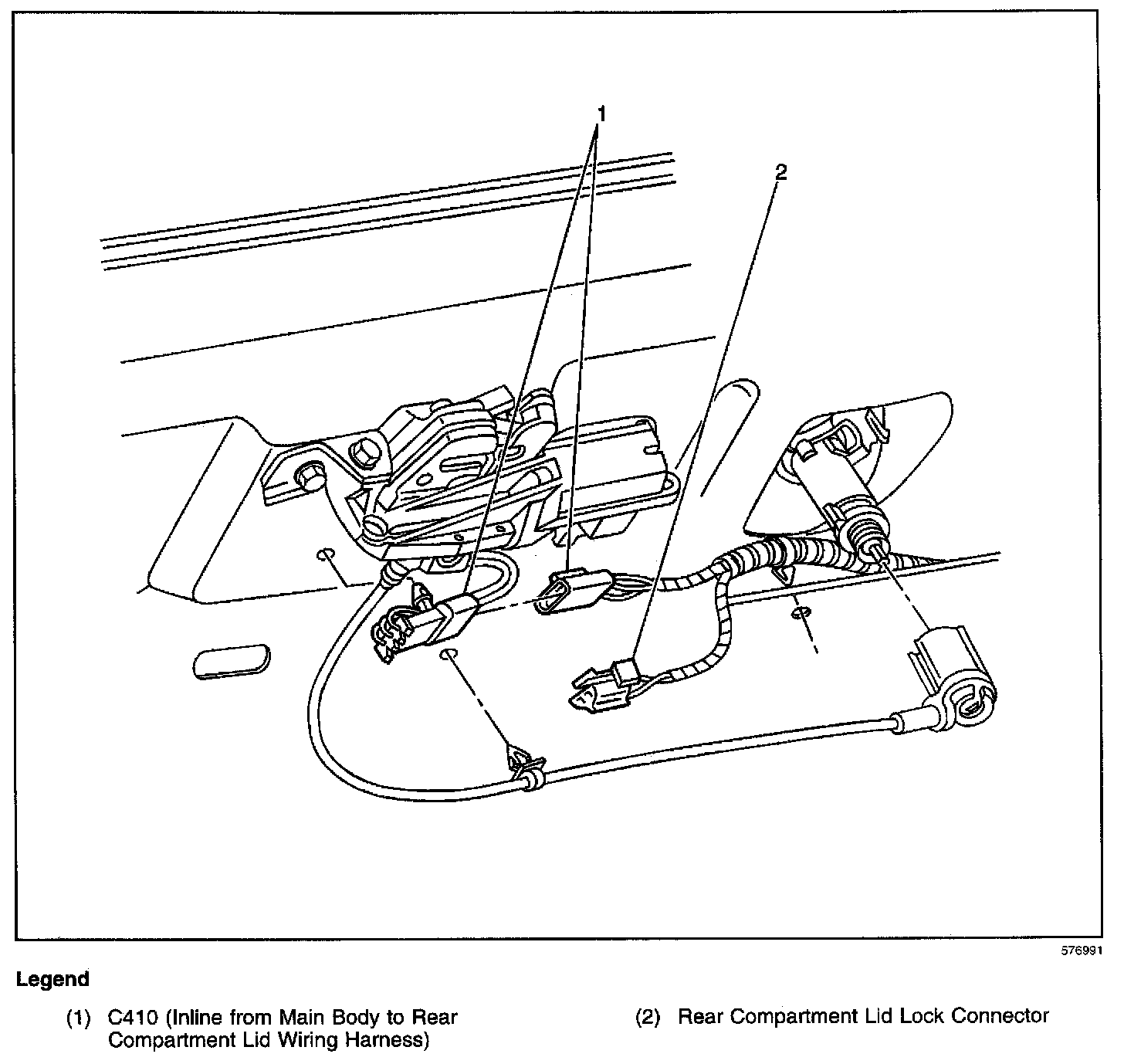 1

2

576991

Legend

(1) C410 (Inline from Main Body to Rear Compartment Lid Wiring Harness)

(2) Rear Compartment Lid Lock Connector