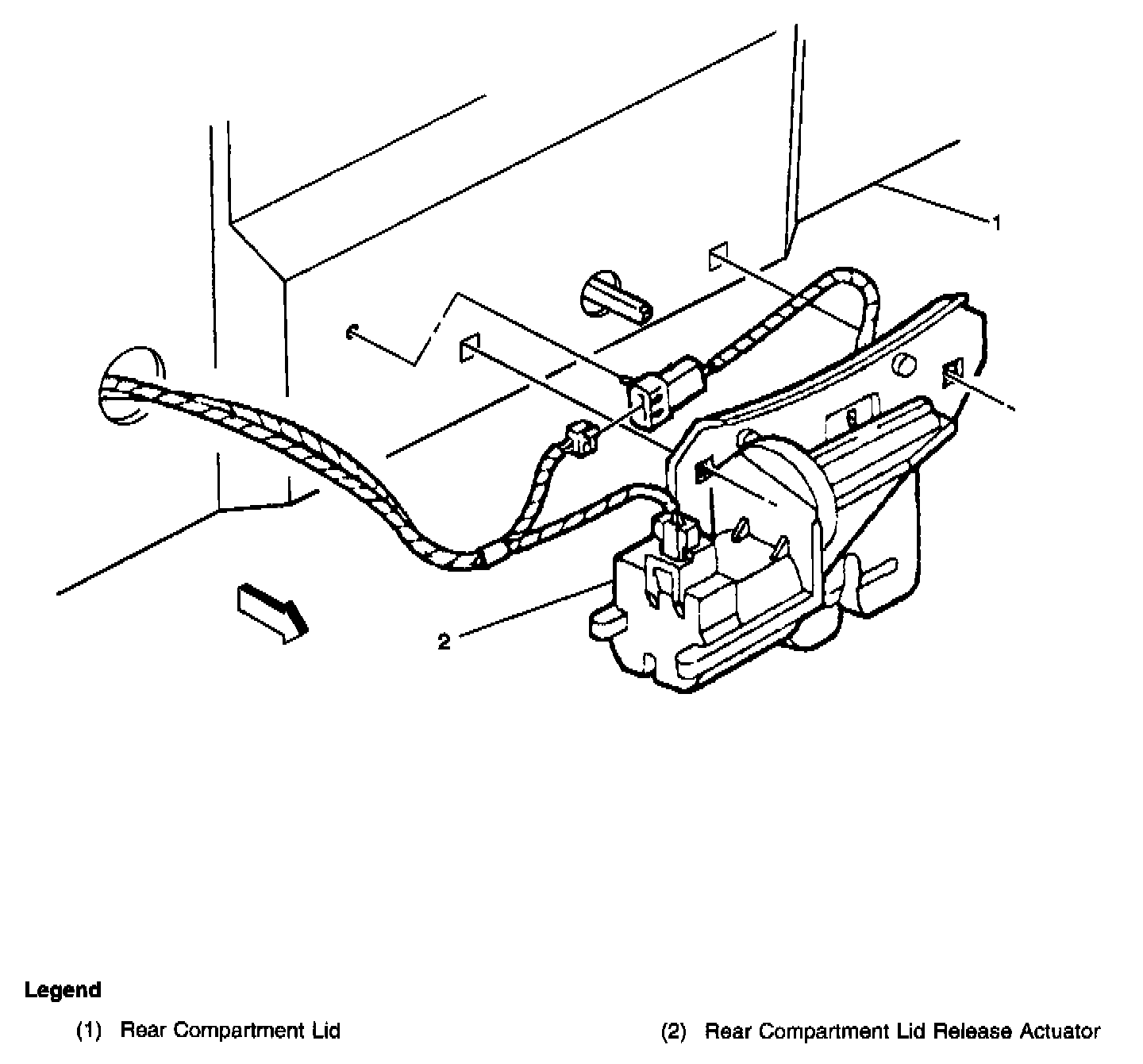 1

2

Legend

(1) Rear Compartment Lid

(2) Rear Compartment Lid Release Actuator